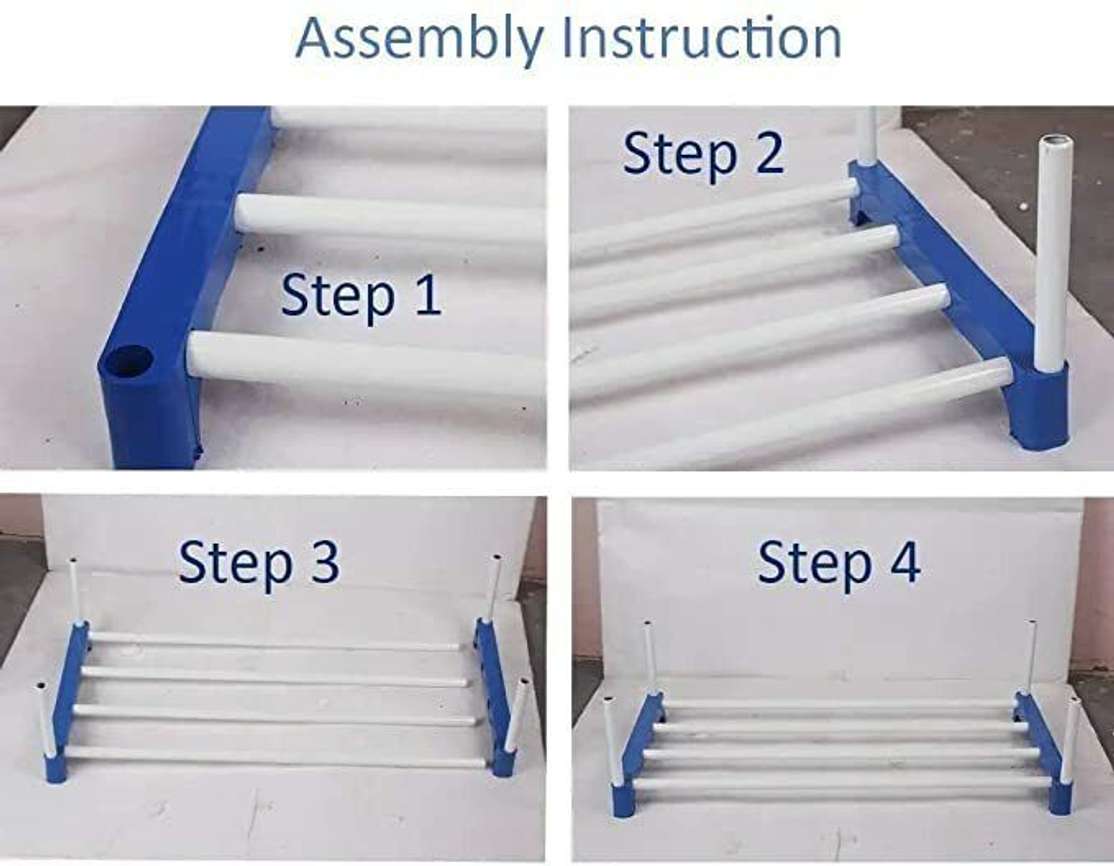 Assembly Instruction

Step 1

Step 2

Step 3

Step 4