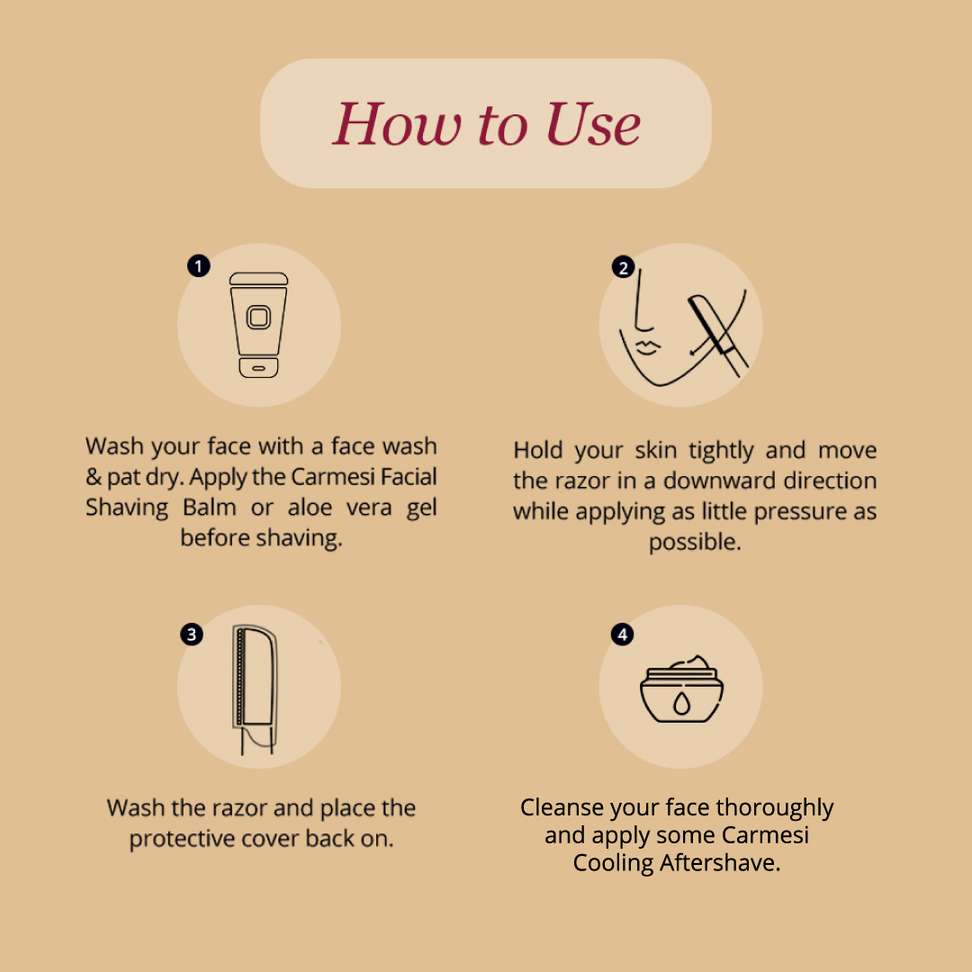 How to Use

1

Wash your face with a face wash & pat dry. Apply the Carmesi Facial Shaving Balm or aloe vera gel before shaving.

2

Hold your skin tightly and move the razor in a downward direction while applying as little pressure as possible.

3

Wash the razor and place the protective cover back on.

4

Cleanse your face thoroughly and apply some Carmesi Cooling Aftershave.