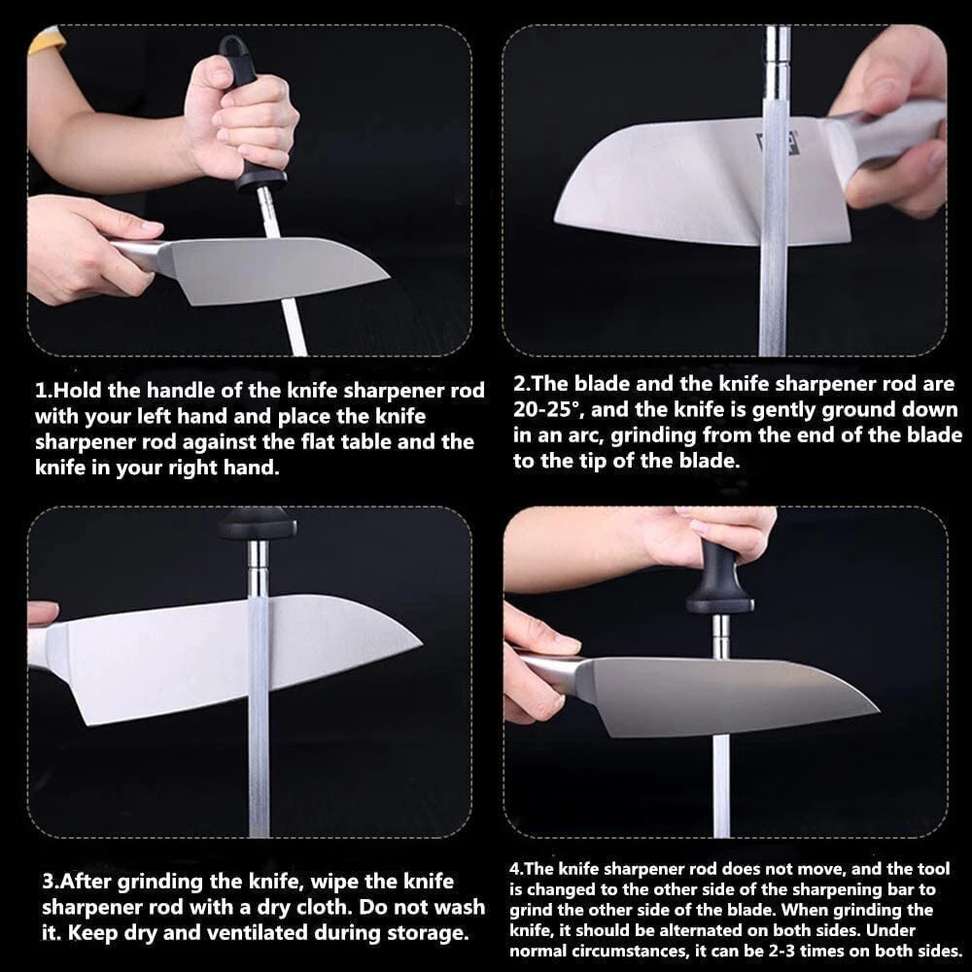 1.Hold the handle of the knife sharpener rod with your left hand and place the knife sharpener rod against the flat table and the knife in your right hand.

2.The blade and the knife sharpener rod are 20-25°, and the knife is gently ground down in an arc, grinding from the end of the blade to the tip of the blade.

3.After grinding the knife, wipe the knife sharpener rod with a dry cloth. Do not wash it. Keep dry and ventilated during storage.

4.The knife sharpener rod does not move, and the tool is changed to the other side of the sharpening bar to grind the other side of the blade. When grinding the knife, it should be alternated on both sides. Under normal circumstances, it can be 2-3 times on both sides.