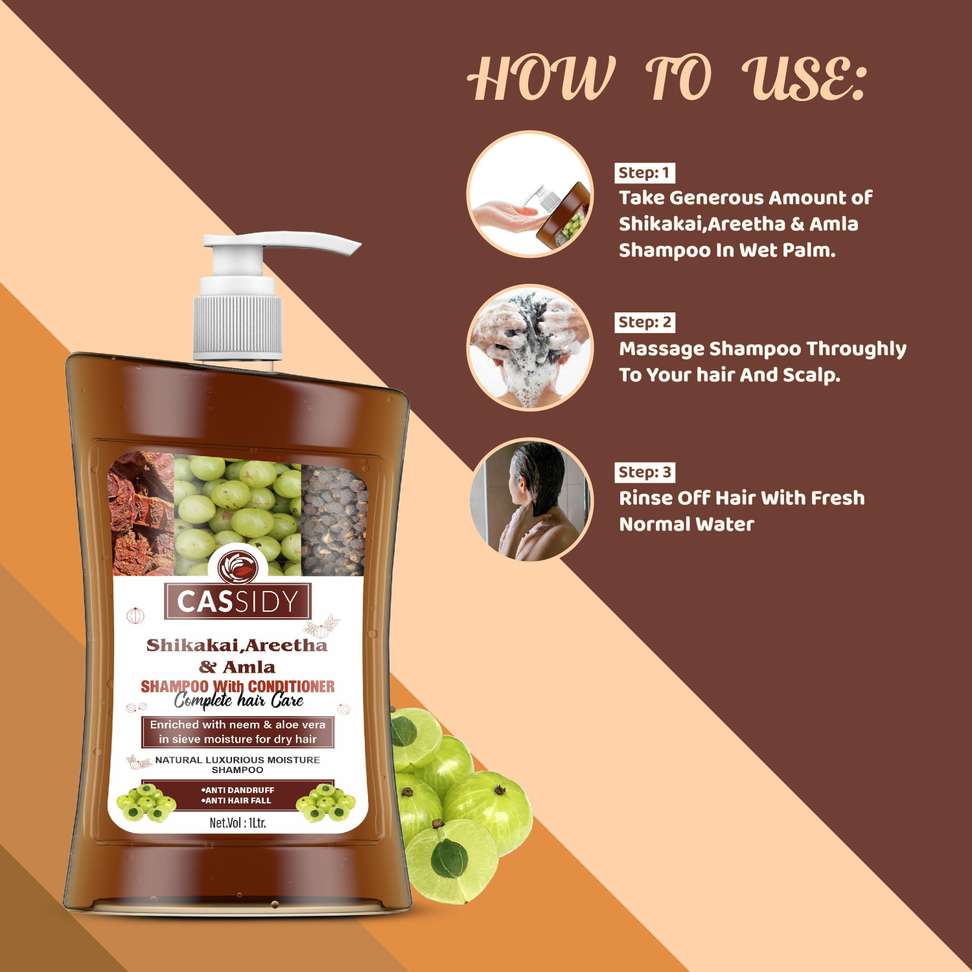 HOW TO USE:

Step: 1
Take Generous Amount of Shikakai,Areetha & Amla Shampoo In Wet Palm.

Step: 2
Massage Shampoo Throughly To Your hair And Scalp.

Step: 3
Rinse Off Hair With Fresh Normal Water

CASSIDY

Shikakai,Areetha & Amla
SHAMPOO With CONDITIONER
Complete hair Care

Enriched with neem & aloe vera in sieve moisture for dry hair

NATURAL LUXURIOUS MOISTURE SHAMPOO

•ANTI DANDRUFF
•ANTI HAIR FALL

Net.Vol : 1Ltr.