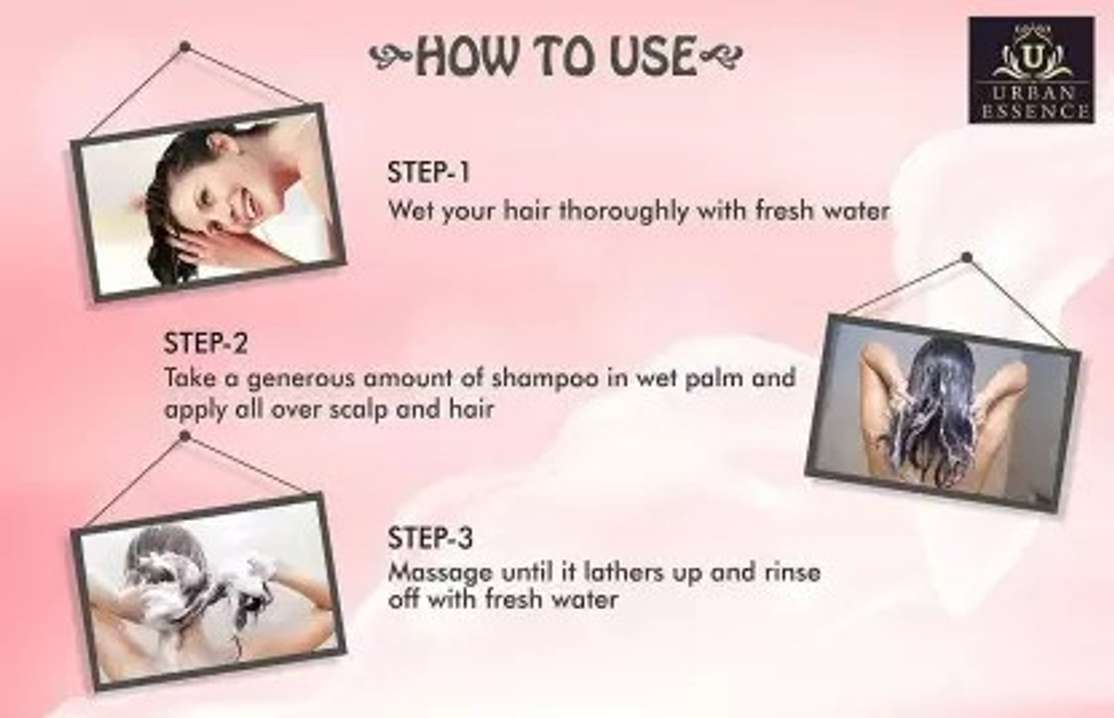 HOW TO USE

U
URBAN ESSENCE

STEP-1
Wet your hair thoroughly with fresh water

STEP-2
Take a generous amount of shampoo in wet palm and apply all over scalp and hair

STEP-3
Massage until it lathers up and rinse off with fresh water