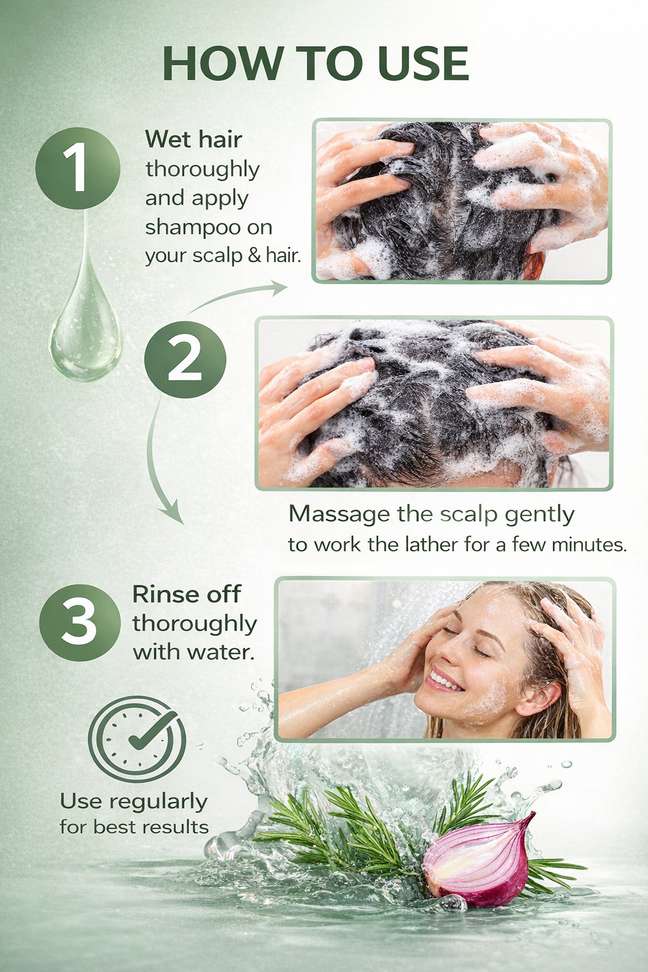 HOW TO USE

1 Wet hair thoroughly and apply shampoo on your scalp & hair.

2

Massage the scalp gently to work the lather for a few minutes.

3 Rinse off thoroughly with water.

Use regularly for best results