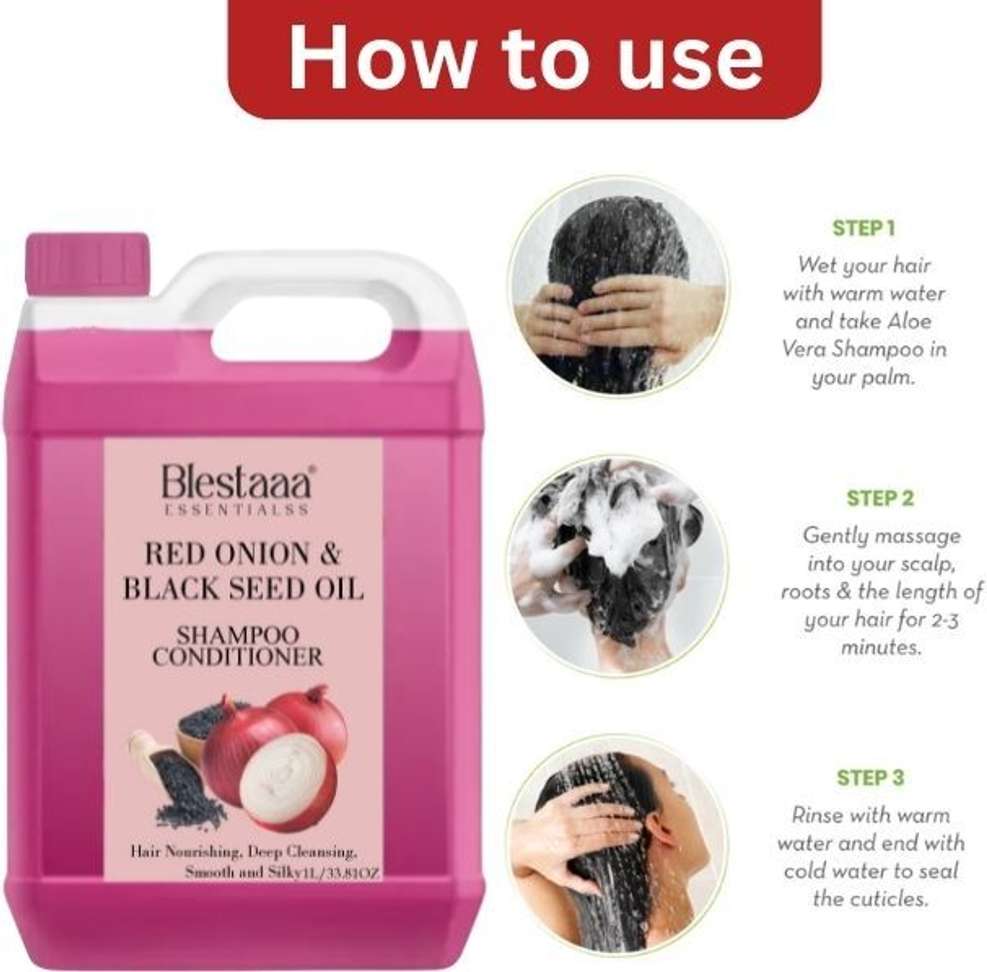 How to use

Blestaaa®
ESSENTIALSS

RED ONION & BLACK SEED OIL

SHAMPOO CONDITIONER

Hair Nourishing, Deep Cleansing, Smooth and Silky1L/33.81OZ

STEP 1
Wet your hair with warm water and take Aloe Vera Shampoo in your palm.

STEP 2
Gently massage into your scalp, roots & the length of your hair for 2-3 minutes.

STEP 3
Rinse with warm water and end with cold water to seal the cuticles.