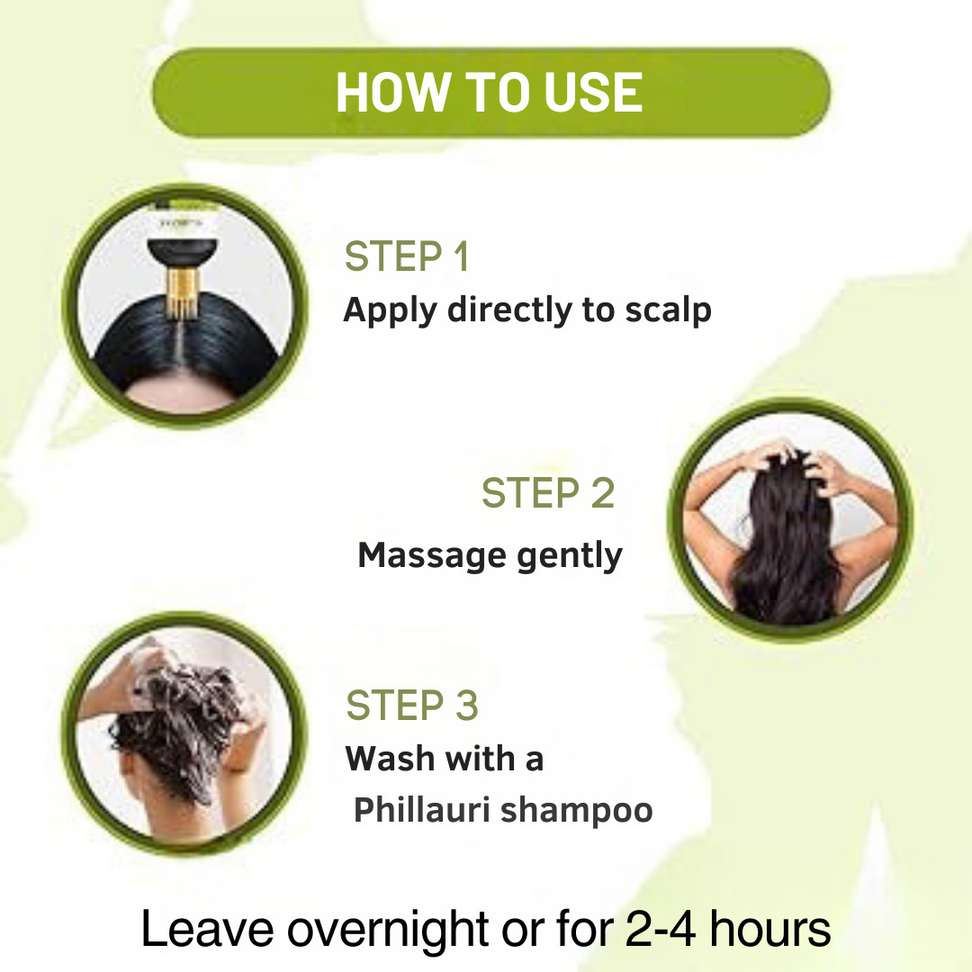 HOW TO USE

STEP 1
Apply directly to scalp

STEP 2
Massage gently

STEP 3
Wash with a Phillauri shampoo

Leave overnight or for 2-4 hours