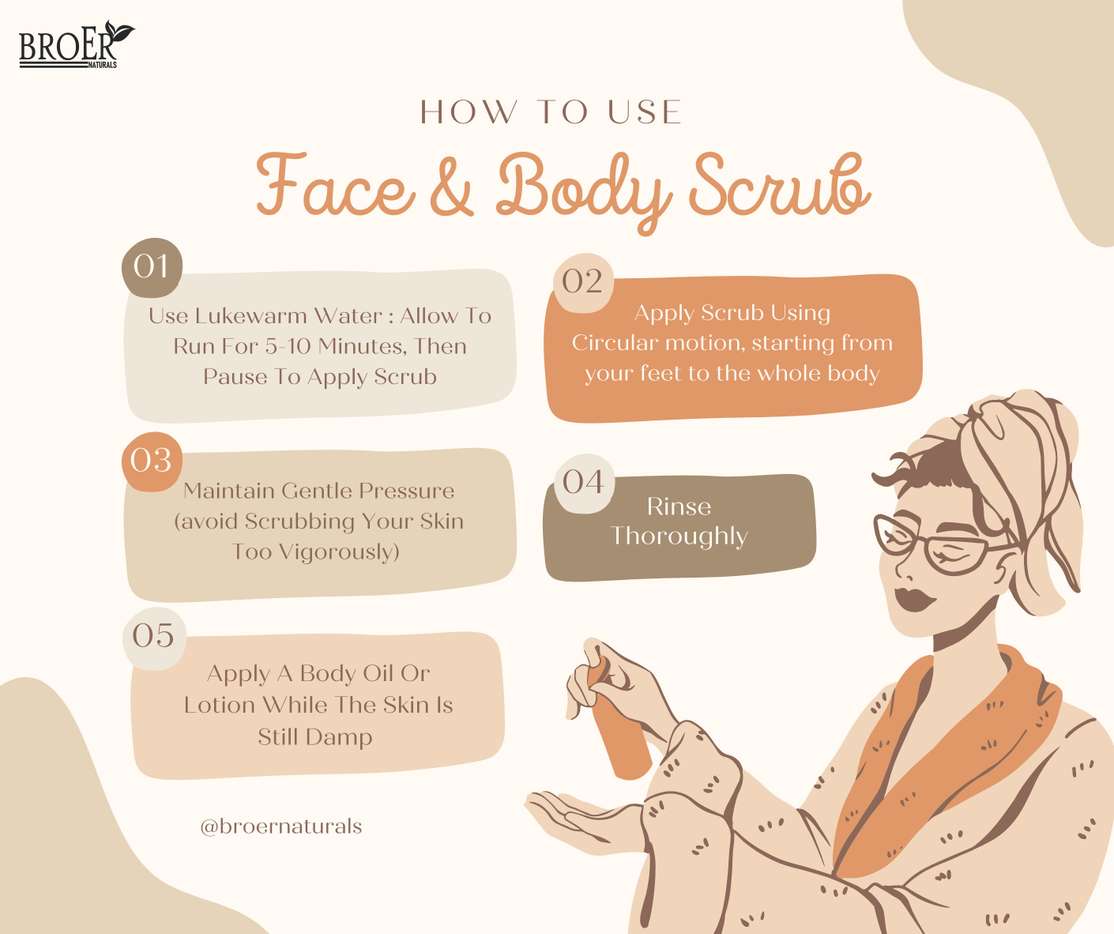 BROER NATURALS

HOW TO USE

Face & Body Scrub

01

Use Lukewarm Water : Allow To Run For 5-10 Minutes, Then Pause To Apply Scrub

02

Apply Scrub Using Circular motion, starting from your feet to the whole body

03

Maintain Gentle Pressure (avoid Scrubbing Your Skin Too Vigorously)

04

Rinse Thoroughly

05

Apply A Body Oil Or Lotion While The Skin Is Still Damp

@broernaturals