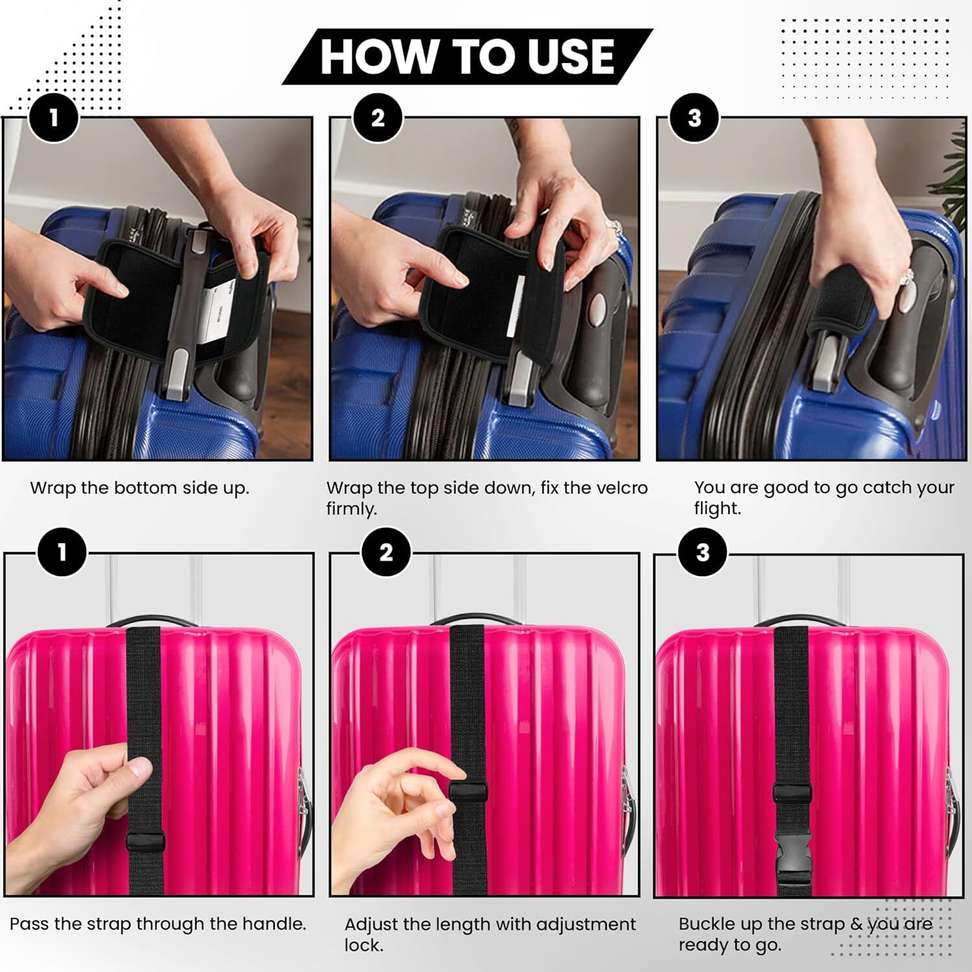 HOW TO USE

1

Wrap the bottom side up.

2

Wrap the top side down, fix the velcro firmly.

3

You are good to go catch your flight.

1

Pass the strap through the handle.

2

Adjust the length with adjustment lock.

3

Buckle up the strap & you are ready to go.