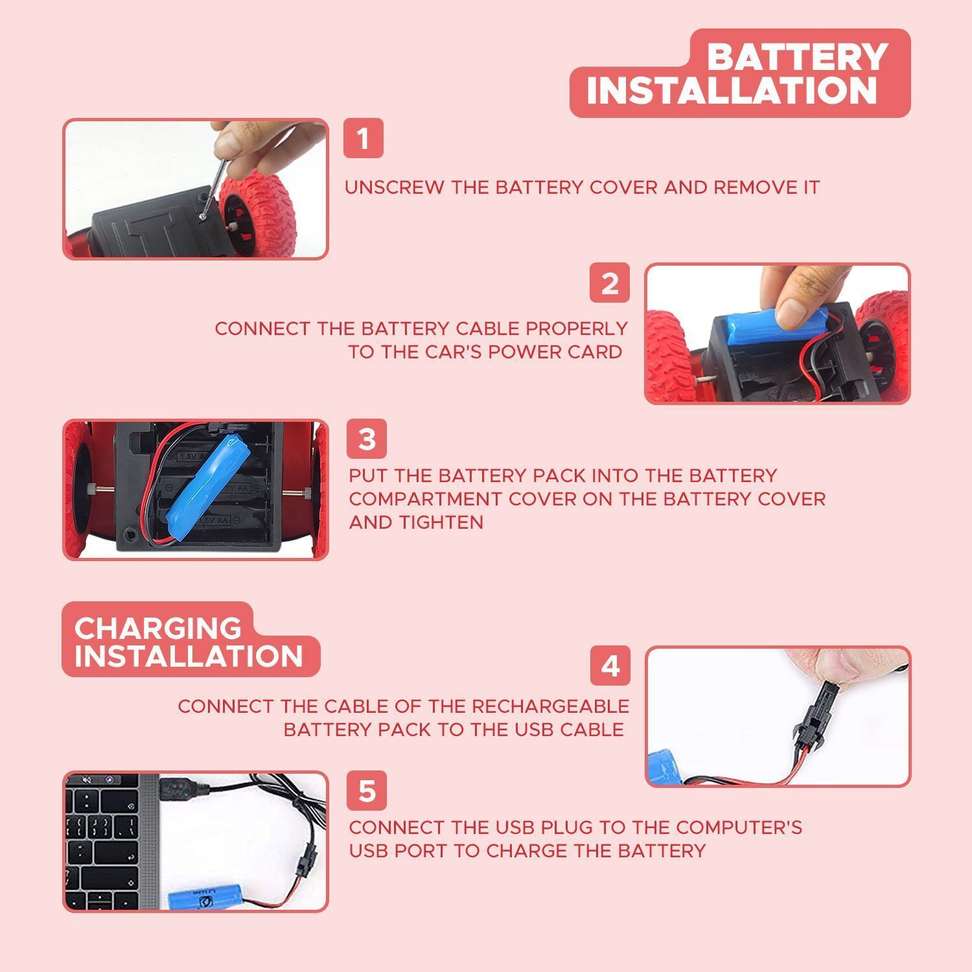 BATTERY INSTALLATION

1

UNSCREW THE BATTERY COVER AND REMOVE IT

2

CONNECT THE BATTERY CABLE PROPERLY TO THE CAR'S POWER CARD

3

PUT THE BATTERY PACK INTO THE BATTERY COMPARTMENT COVER ON THE BATTERY COVER AND TIGHTEN

CHARGING INSTALLATION

4

CONNECT THE CABLE OF THE RECHARGEABLE BATTERY PACK TO THE USB CABLE

5

CONNECT THE USB PLUG TO THE COMPUTER'S USB PORT TO CHARGE THE BATTERY