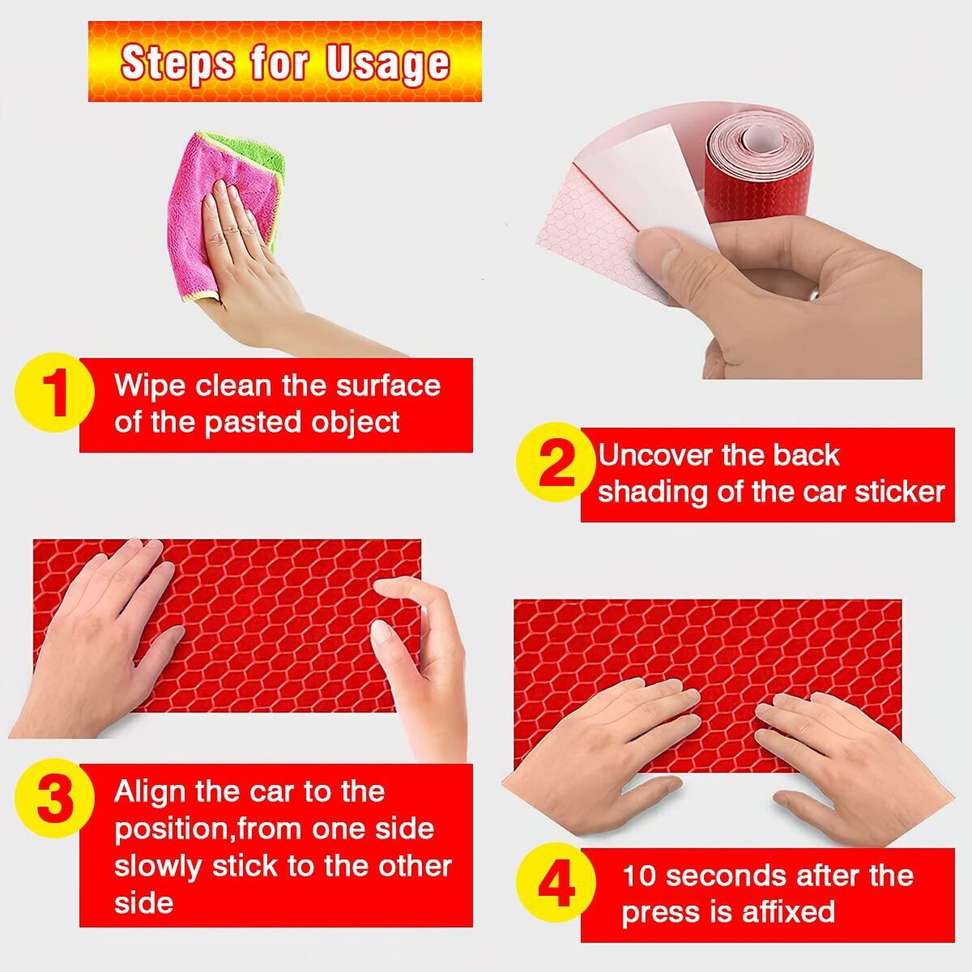 Steps for Usage

1 Wipe clean the surface of the pasted object

2 Uncover the back shading of the car sticker

3 Align the car to the position,from one side slowly stick to the other side

4 10 seconds after the press is affixed