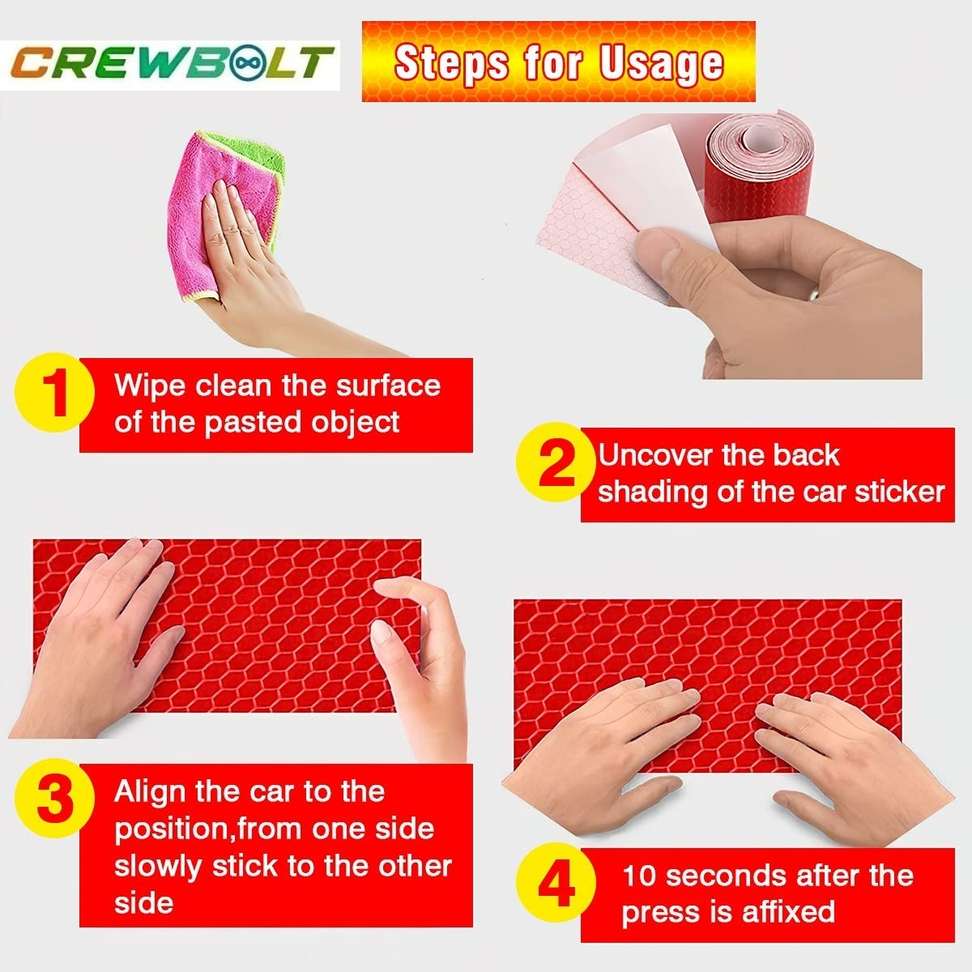 CREWBOLT

Steps for Usage

1 Wipe clean the surface of the pasted object

2 Uncover the back shading of the car sticker

3 Align the car to the position,from one side slowly stick to the other side

4 10 seconds after the press is affixed