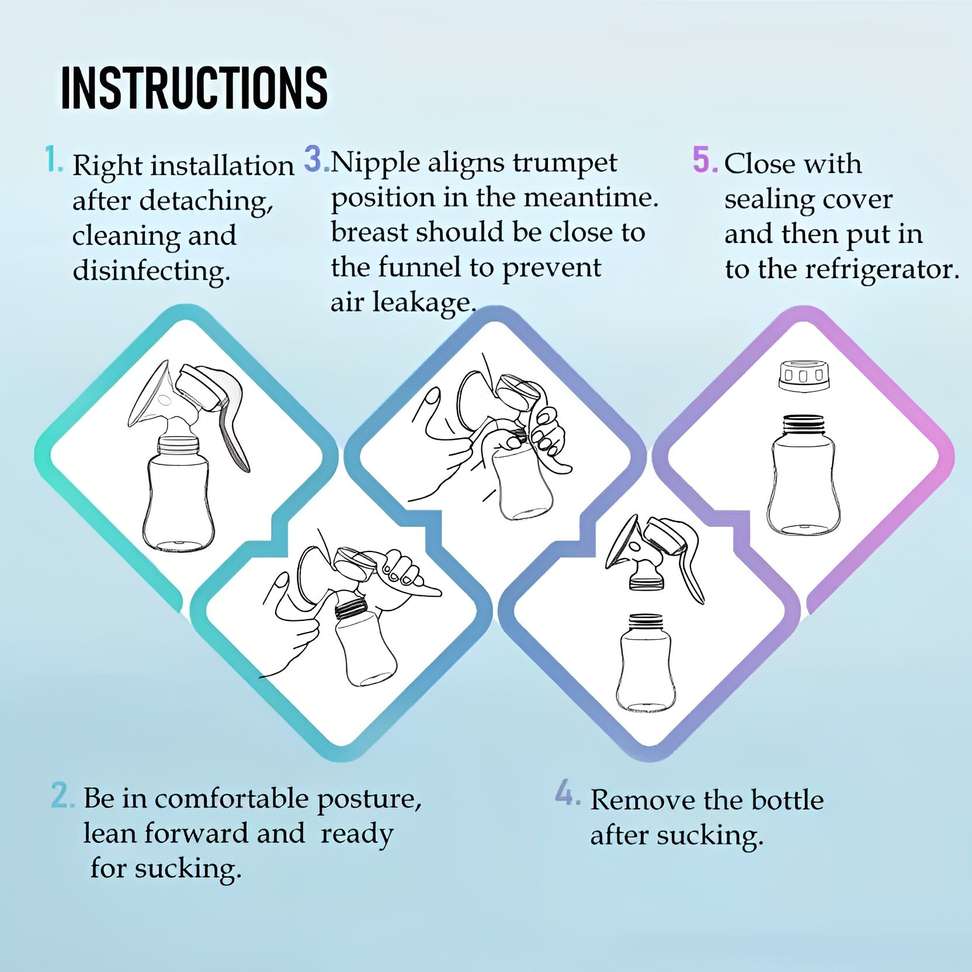 INSTRUCTIONS

1. Right installation after detaching, cleaning and disinfecting.

3. Nipple aligns trumpet position in the meantime. breast should be close to the funnel to prevent air leakage.

5. Close with sealing cover and then put in to the refrigerator.

2. Be in comfortable posture, lean forward and ready for sucking.

4. Remove the bottle after sucking.