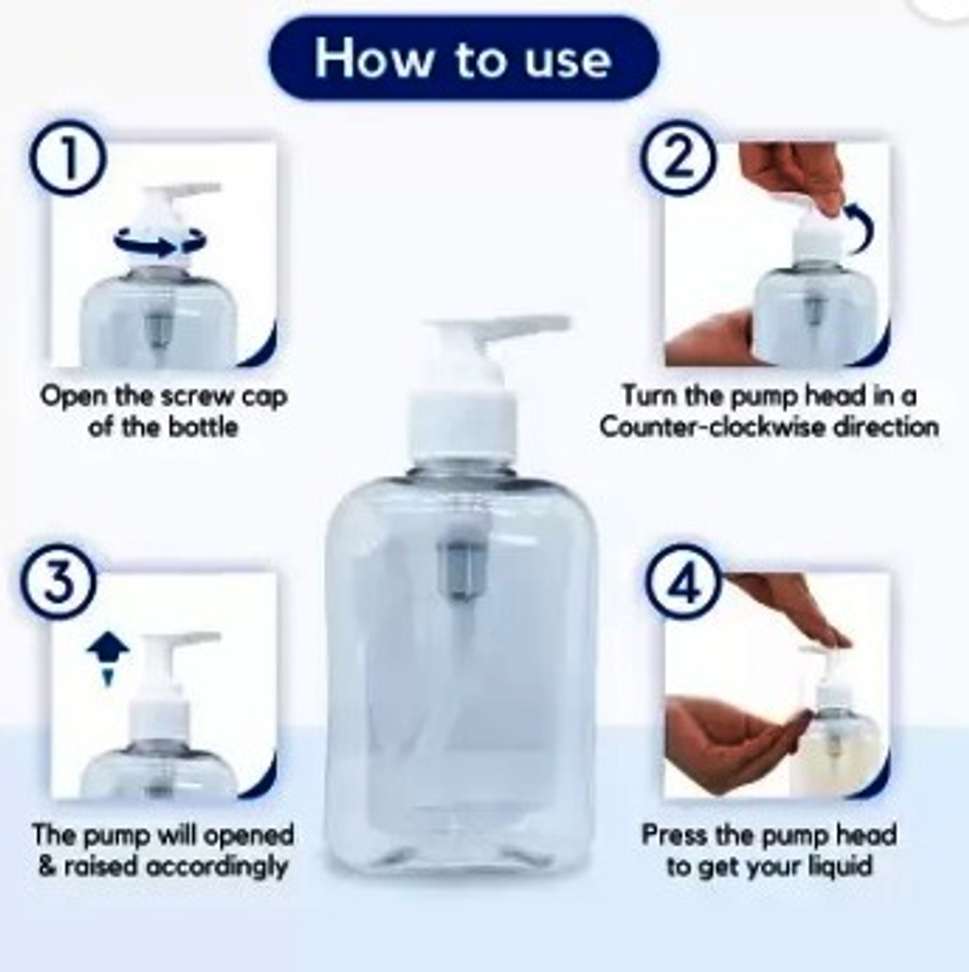 How to use

1
Open the screw cap of the bottle

2
Turn the pump head in a Counter-clockwise direction

3
The pump will opened & raised accordingly

4
Press the pump head to get your liquid