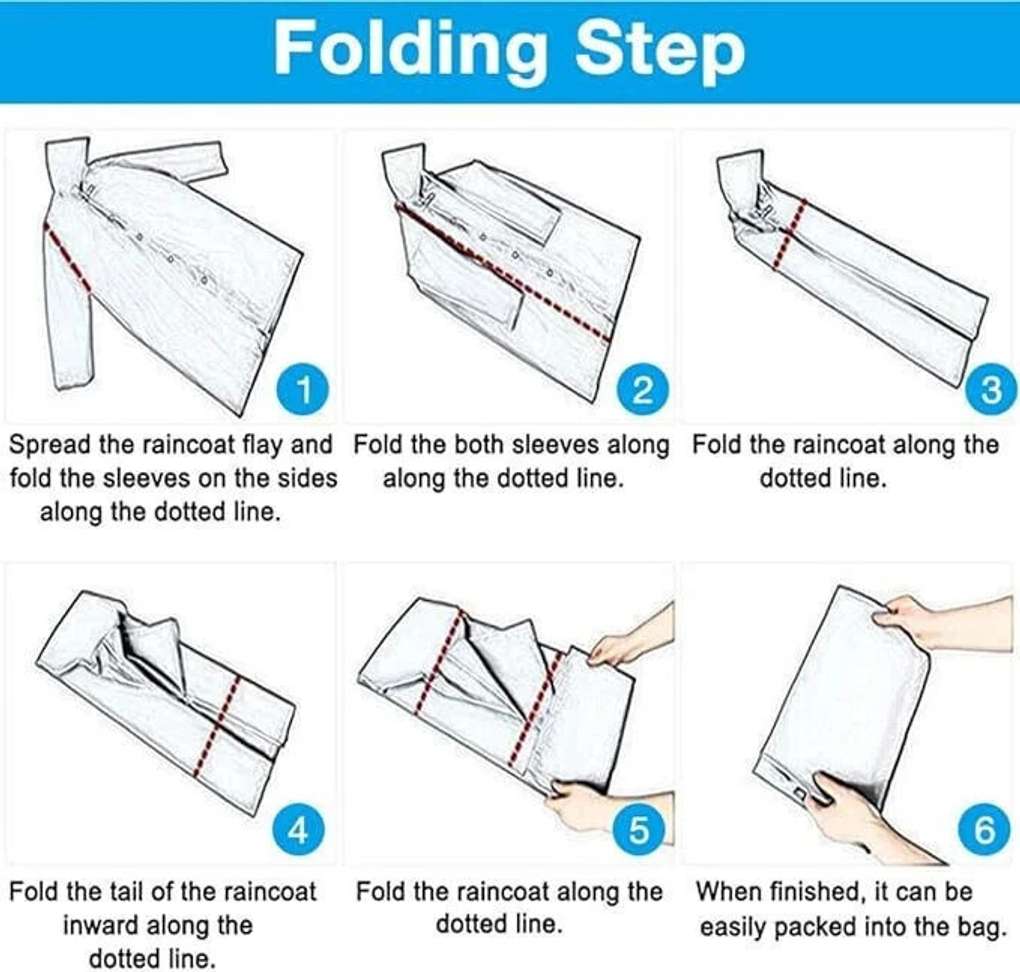 Folding Step

1
Spread the raincoat flay and fold the sleeves on the sides along the dotted line.

2
Fold the both sleeves along along the dotted line.

3
Fold the raincoat along the dotted line.

4
Fold the tail of the raincoat inward along the dotted line.

5
Fold the raincoat along the dotted line.

6
When finished, it can be easily packed into the bag.