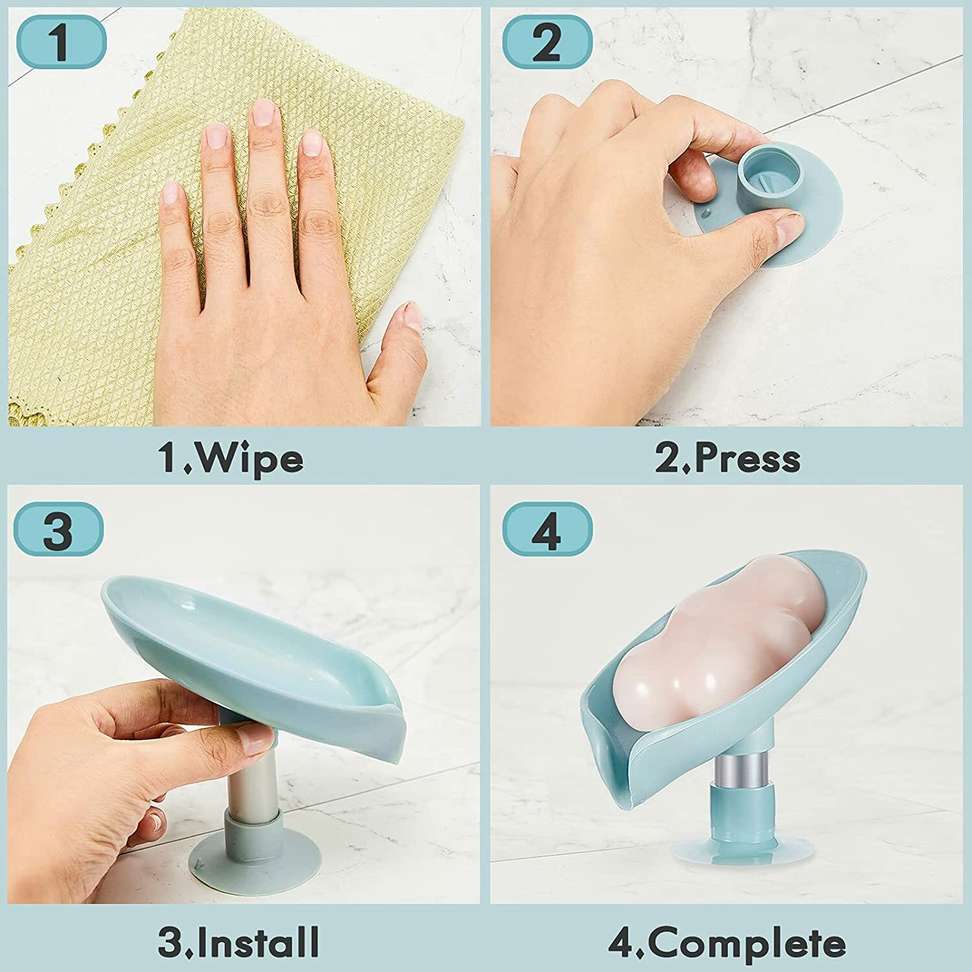 1

1.Wipe

2

2.Press

3

3.Install

4

4.Complete