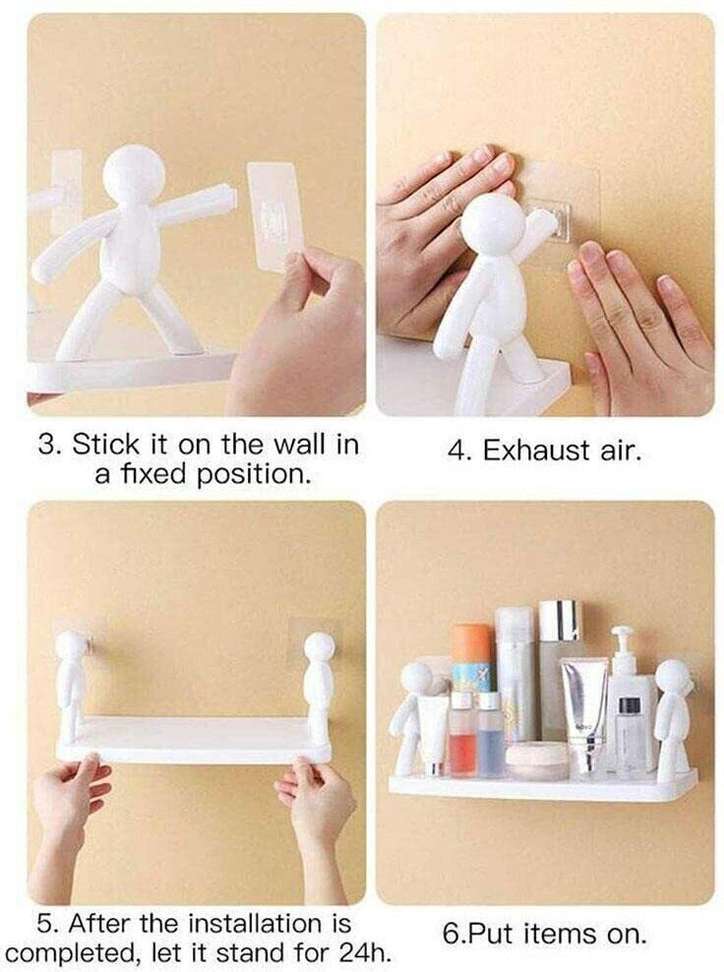 3. Stick it on the wall in a fixed position.

4. Exhaust air.

5. After the installation is completed, let it stand for 24h.

6.Put items on.