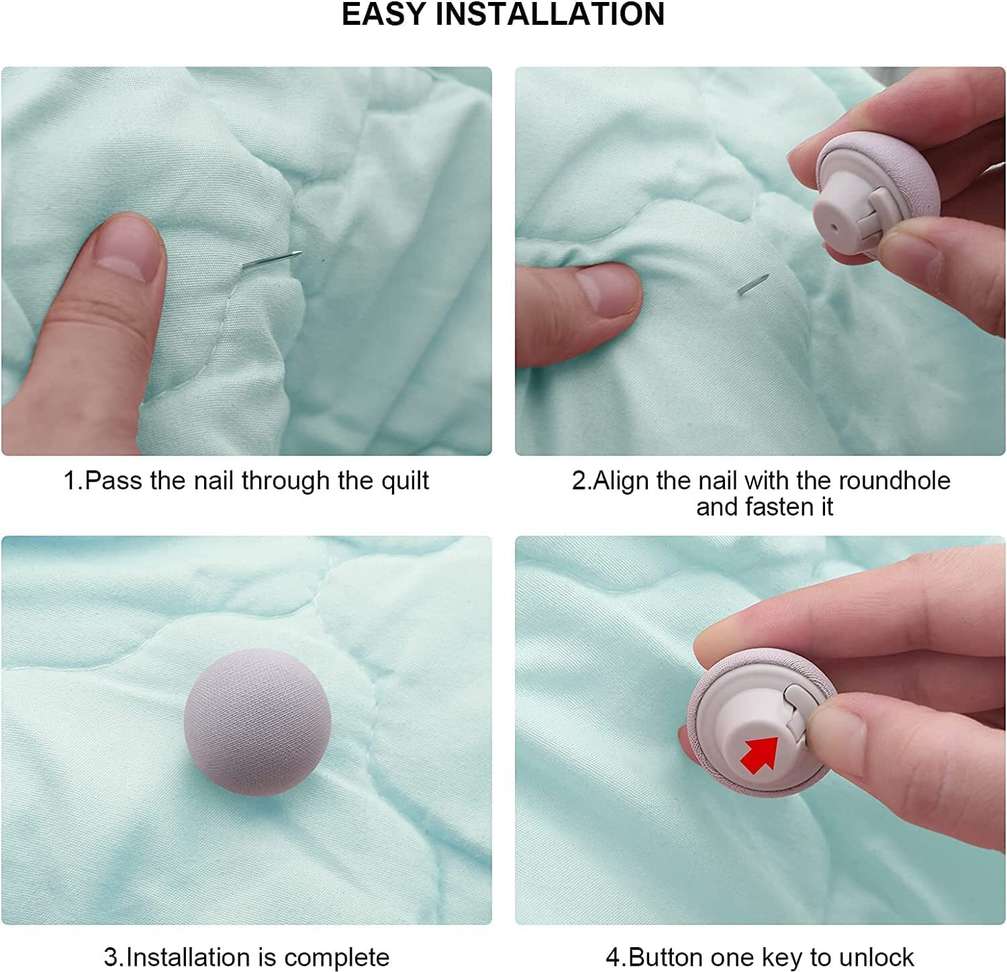 EASY INSTALLATION

1.Pass the nail through the quilt

2.Align the nail with the roundhole and fasten it

3.Installation is complete

4.Button one key to unlock