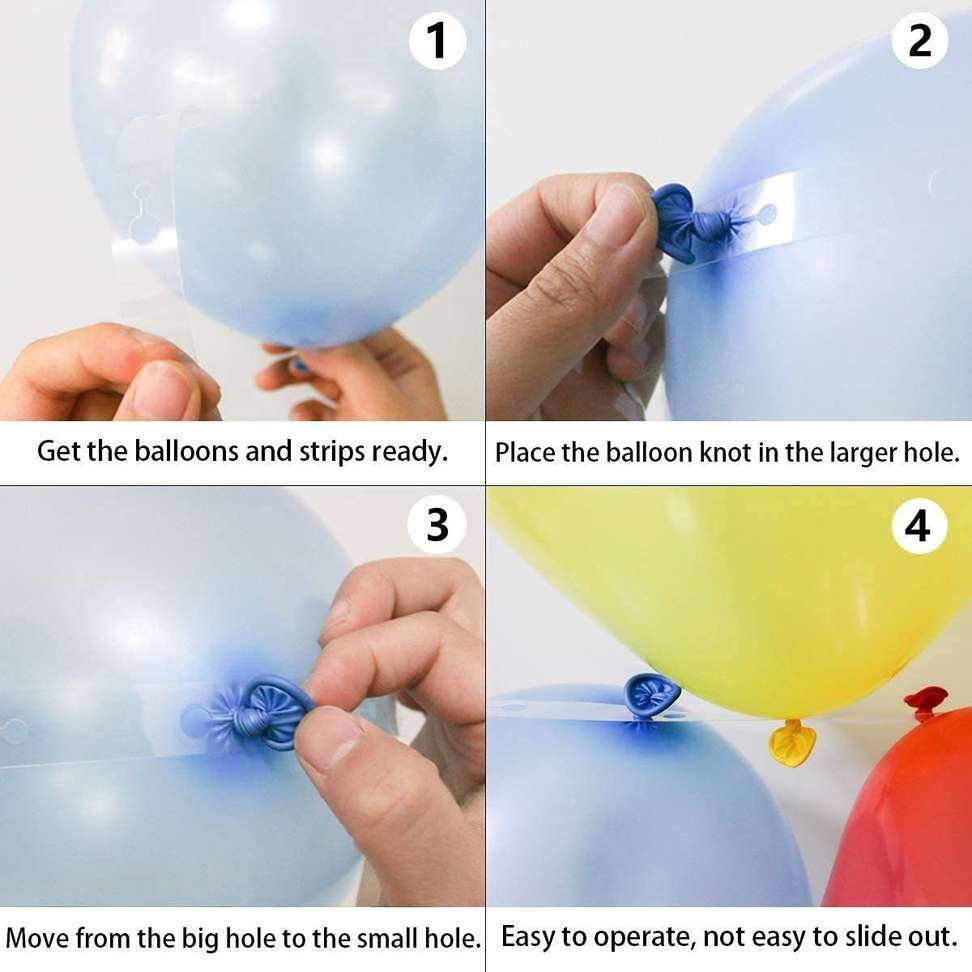 1

Get the balloons and strips ready.

2

Place the balloon knot in the larger hole.

3

Move from the big hole to the small hole.

4

Easy to operate, not easy to slide out.