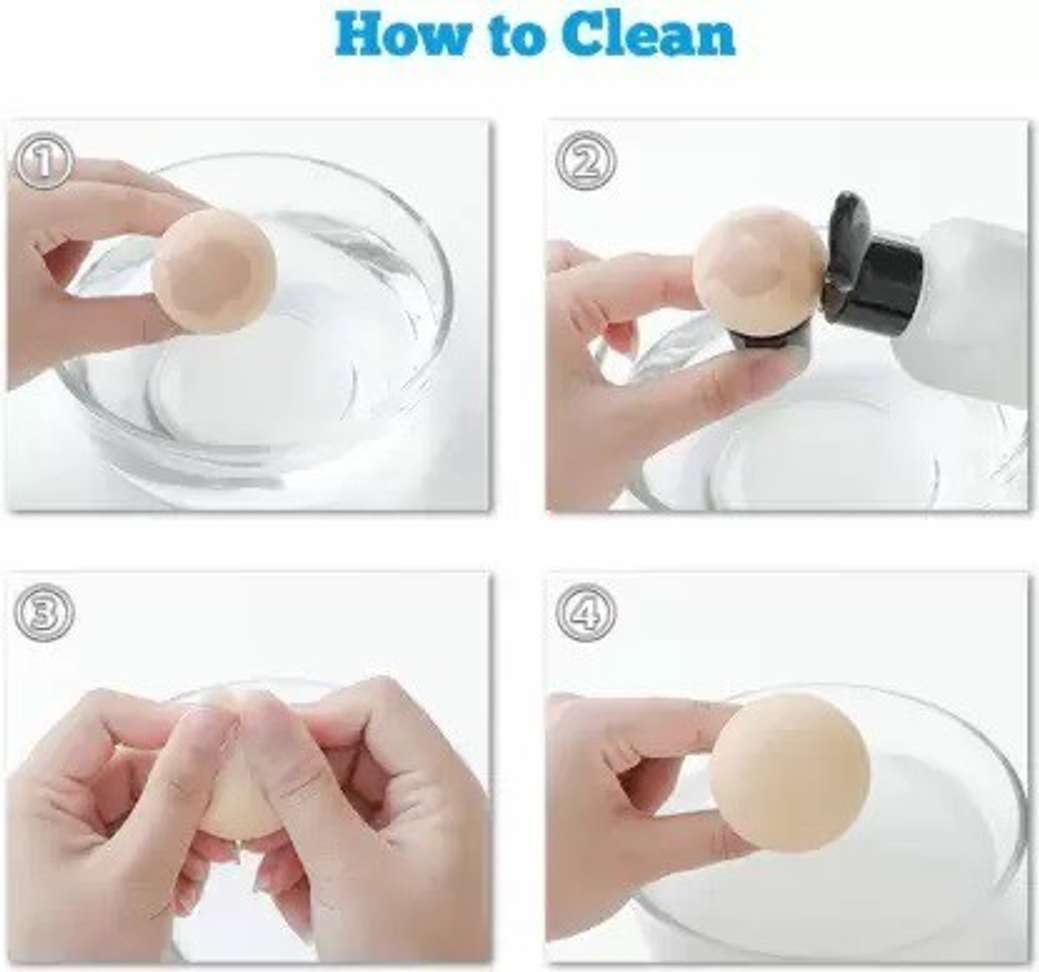 How to Clean

①

②

③

④