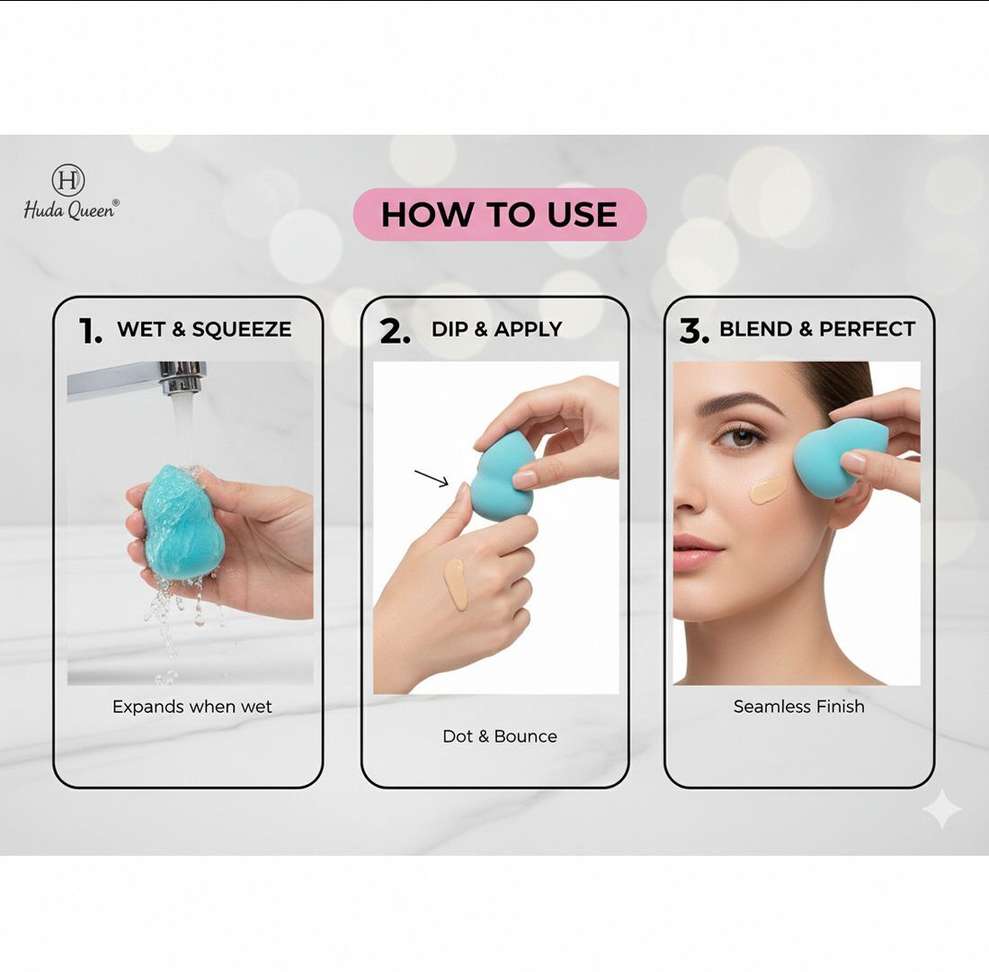 H
Huda Queen®

HOW TO USE

1. WET & SQUEEZE

Expands when wet

2. DIP & APPLY

Dot & Bounce

3. BLEND & PERFECT

Seamless Finish