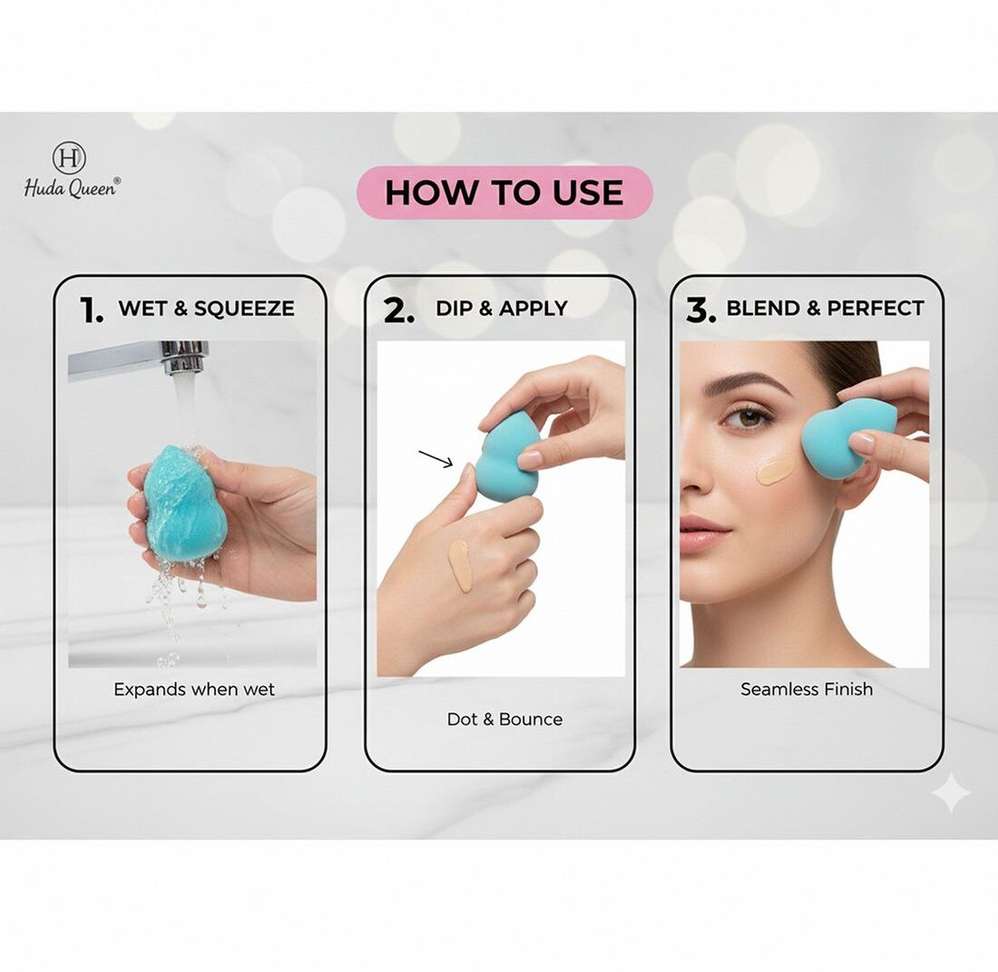 H
Huda Queen®

HOW TO USE

1. WET & SQUEEZE

Expands when wet

2. DIP & APPLY

Dot & Bounce

3. BLEND & PERFECT

Seamless Finish