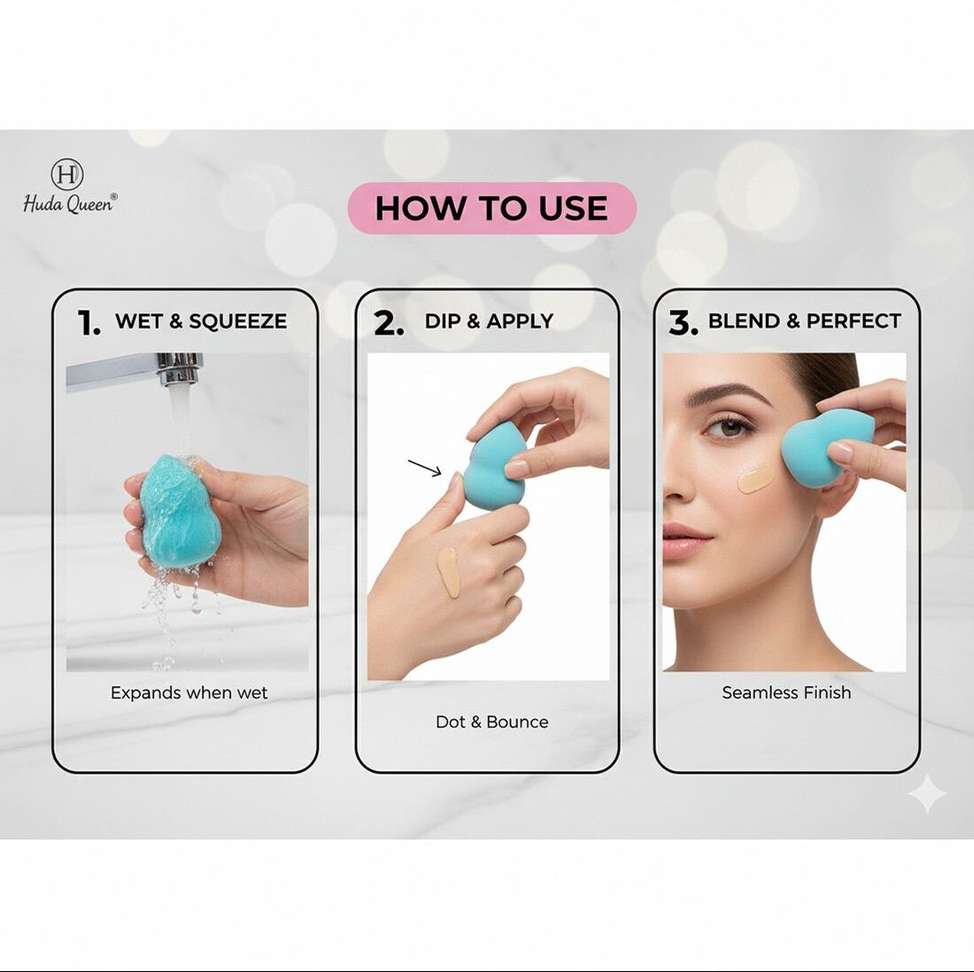 H
Huda Queen®

HOW TO USE

1. WET & SQUEEZE

Expands when wet

2. DIP & APPLY

Dot & Bounce

3. BLEND & PERFECT

Seamless Finish