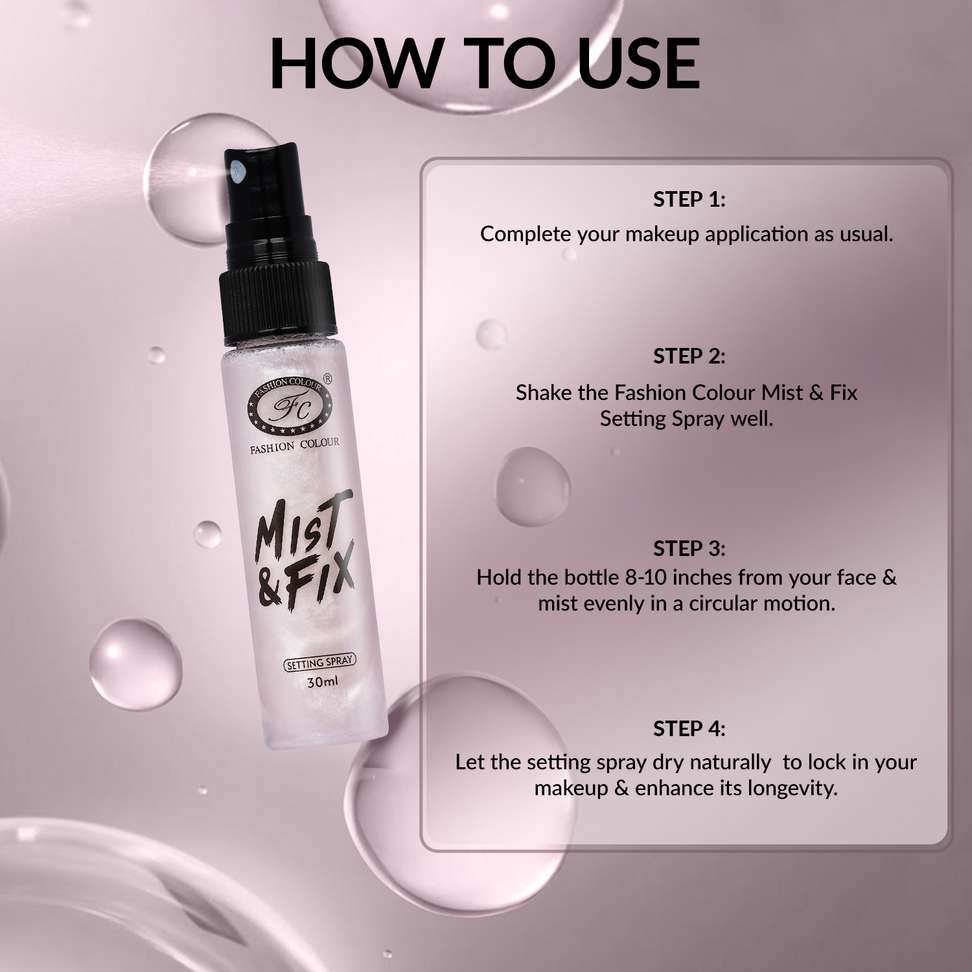 HOW TO USE

FASHION COLOUR ®
FC
FASHION COLOUR

MIST & FIX

SETTING SPRAY
30ml

STEP 1:
Complete your makeup application as usual.

STEP 2:
Shake the Fashion Colour Mist & Fix Setting Spray well.

STEP 3:
Hold the bottle 8-10 inches from your face & mist evenly in a circular motion.

STEP 4:
Let the setting spray dry naturally to lock in your makeup & enhance its longevity.