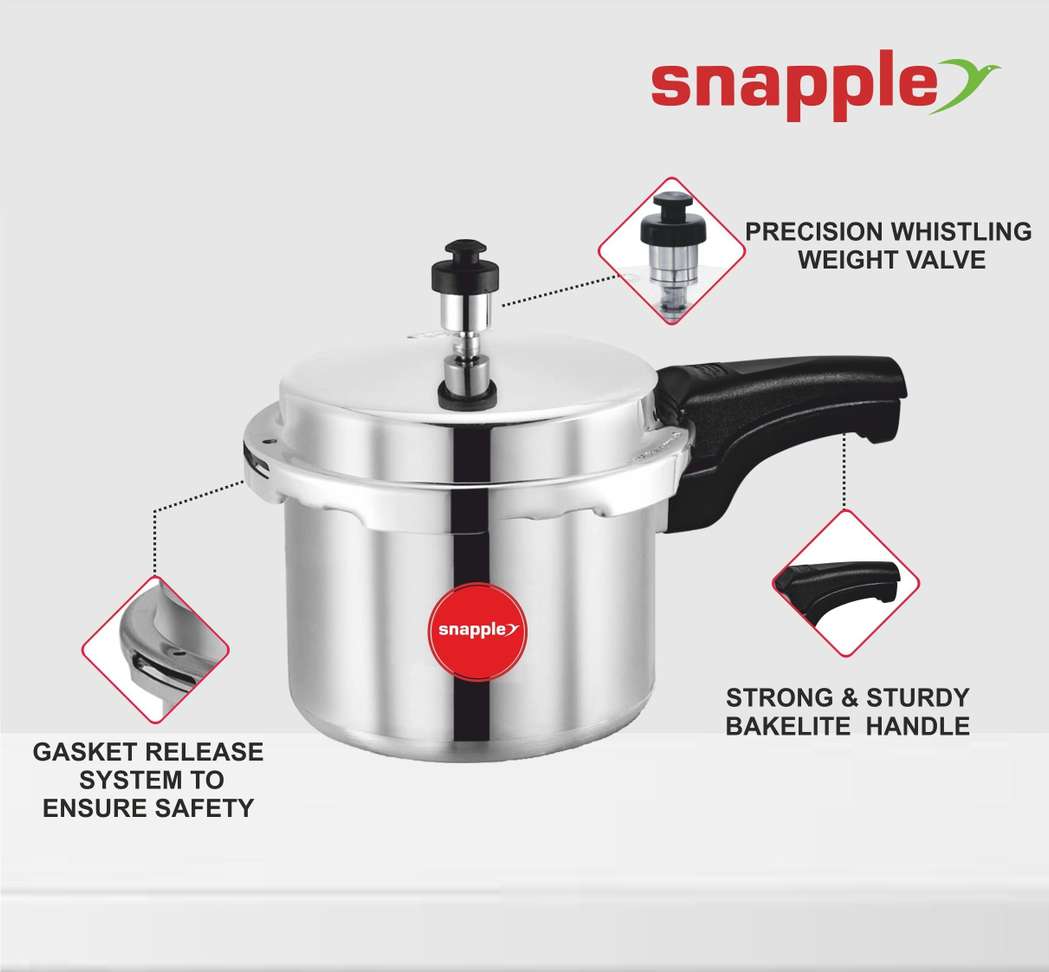 snapple

PRECISION WHISTLING WEIGHT VALVE

snapple

STRONG & STURDY BAKELITE HANDLE

GASKET RELEASE SYSTEM TO ENSURE SAFETY