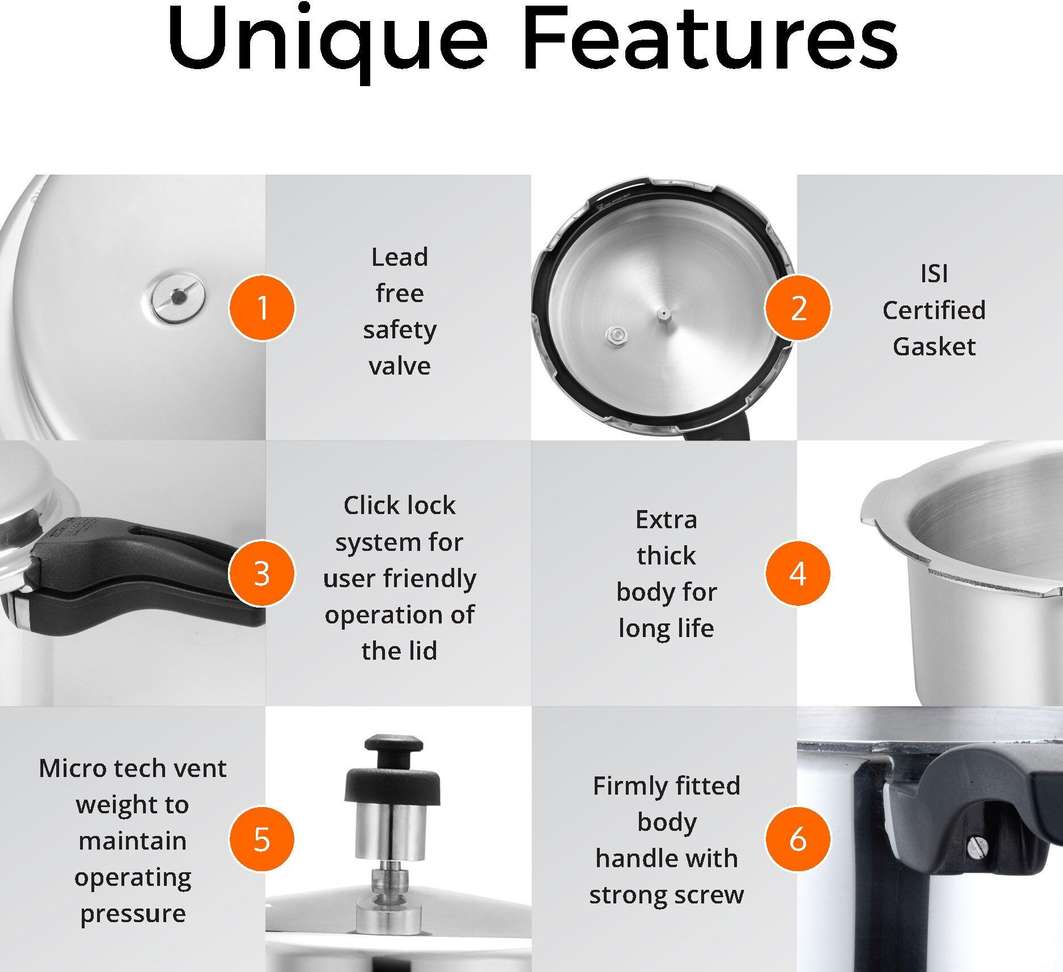 Unique Features

1

Lead free safety valve

2

ISI Certified Gasket

3

Click lock system for user friendly operation of the lid

Extra thick body for long life

4

Micro tech vent weight to maintain operating pressure

5

Firmly fitted body handle with strong screw

6