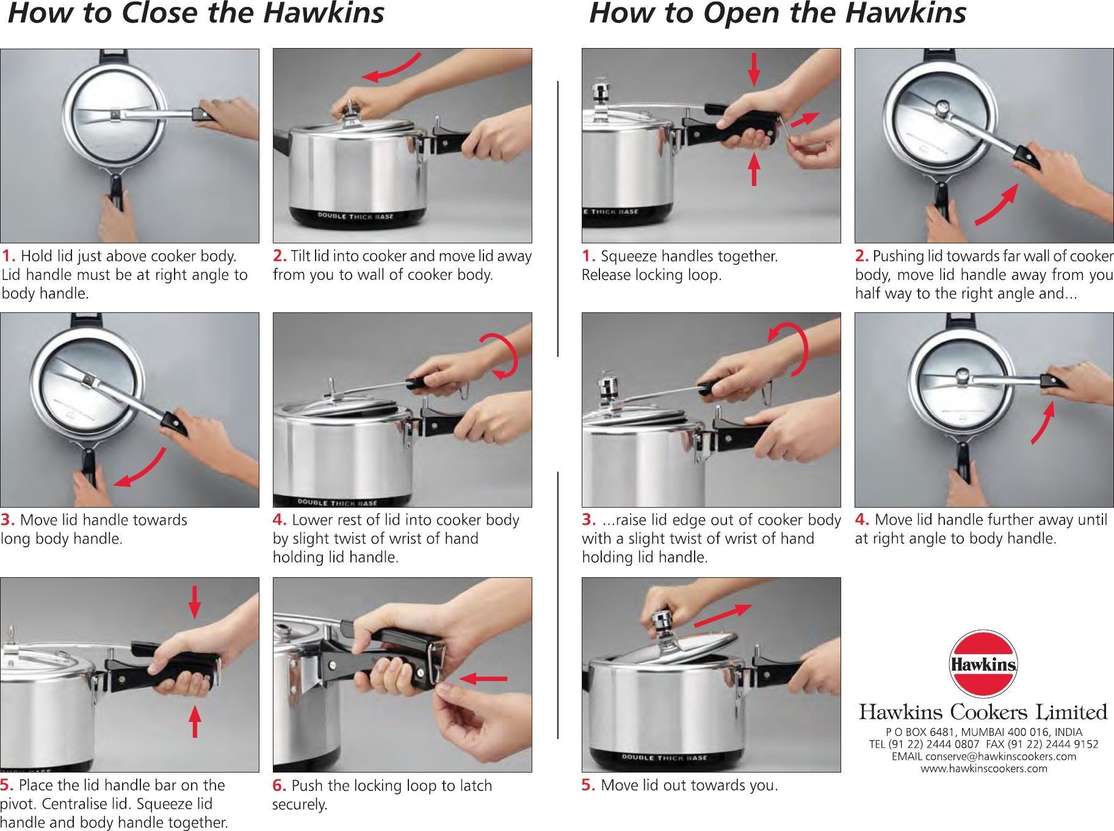 How to Close the Hawkins

DOUBLE THICK BASE

1. Hold lid just above cooker body. Lid handle must be at right angle to body handle.

2. Tilt lid into cooker and move lid away from you to wall of cooker body.

DOUBLE THICK BASE

3. Move lid handle towards long body handle.

4. Lower rest of lid into cooker body by slight twist of wrist of hand holding lid handle.

5. Place the lid handle bar on the pivot. Centralise lid. Squeeze lid handle and body handle together.

6. Push the locking loop to latch securely.

How to Open the Hawkins

E THICK BASE

1. Squeeze handles together. Release locking loop.

2. Pushing lid towards far wall of cooker body, move lid handle away from you half way to the right angle and...

3. ...raise lid edge out of cooker body with a slight twist of wrist of hand holding lid handle.

4. Move lid handle further away until at right angle to body handle.

DOUBLE THICK BASE

5. Move lid out towards you.

Hawkins

Hawkins Cookers Limited
P O BOX 6481, MUMBAI 400 016, INDIA
TEL (91 22) 2444 0807 FAX (91 22) 2444 9152
EMAIL conserve@hawkinscookers.com
www.hawkinscookers.com