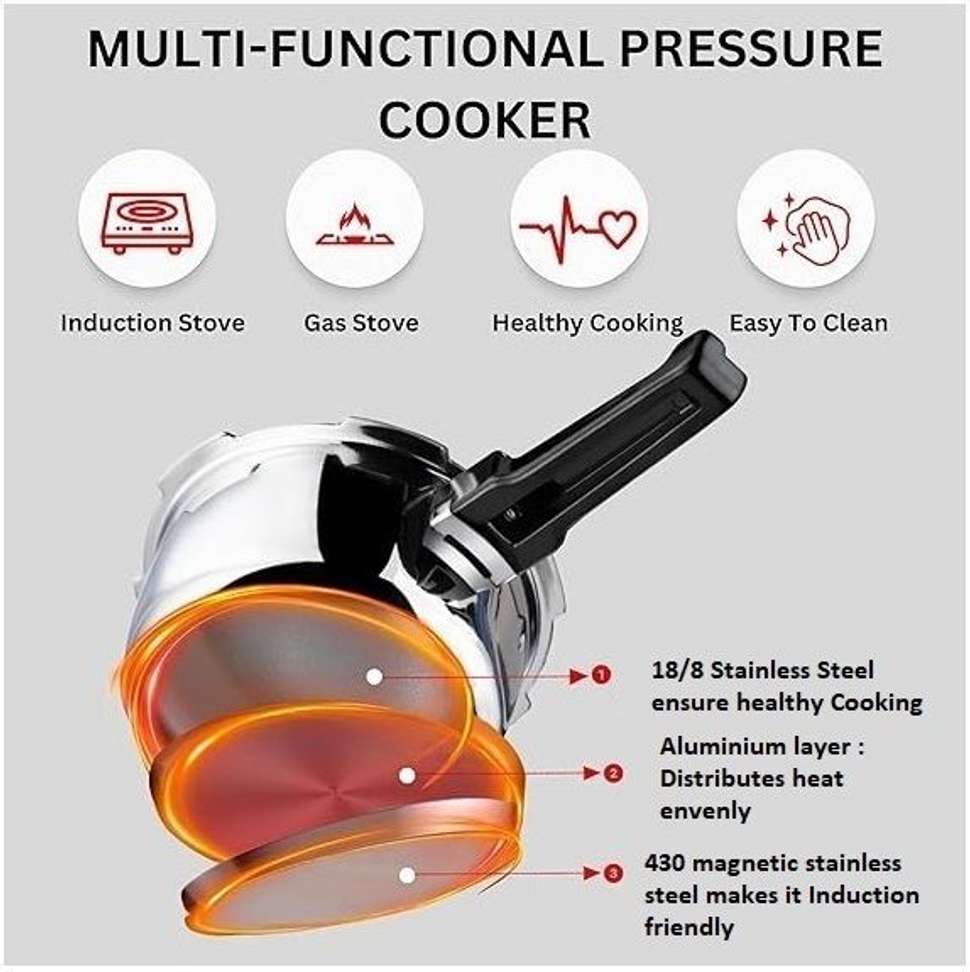 MULTI-FUNCTIONAL PRESSURE COOKER

Induction Stove

Gas Stove

Healthy Cooking

Easy To Clean

1

18/8 Stainless Steel ensure healthy Cooking

2

Aluminium layer : Distributes heat envenly

3

430 magnetic stainless steel makes it Induction friendly