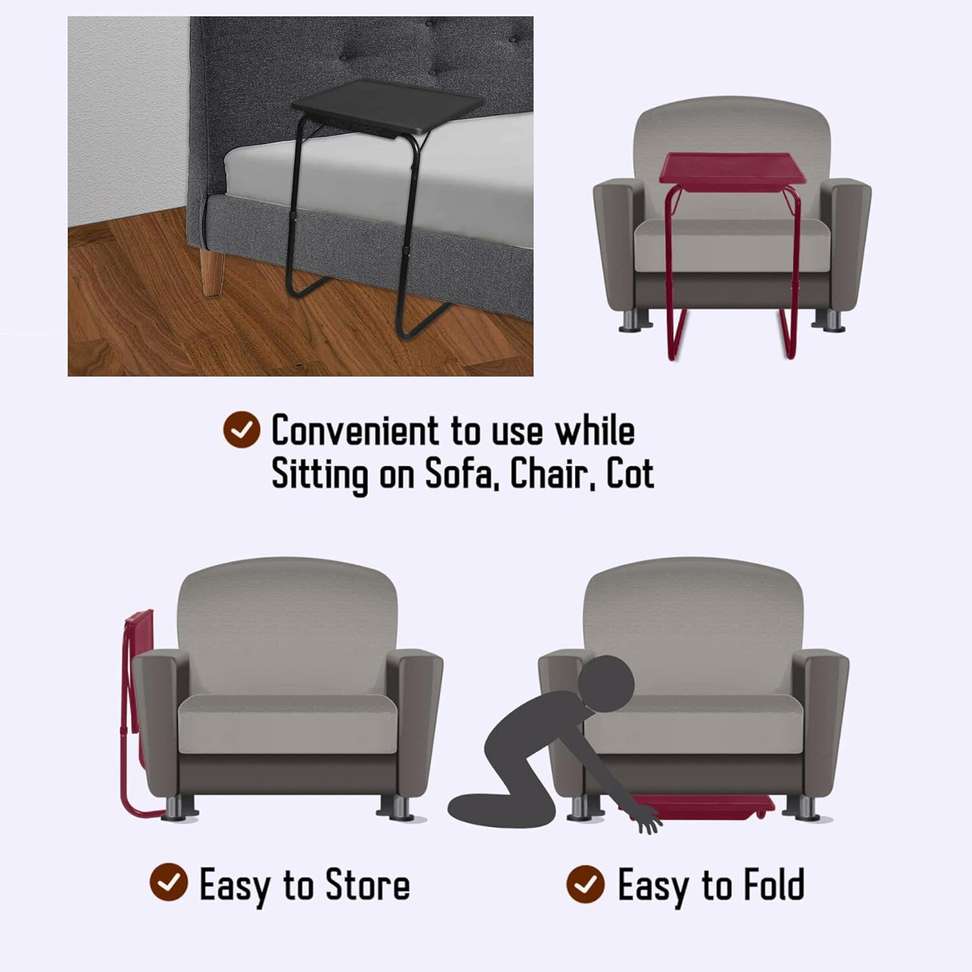 Convenient to use while Sitting on Sofa, Chair, Cot

Easy to Store

Easy to Fold