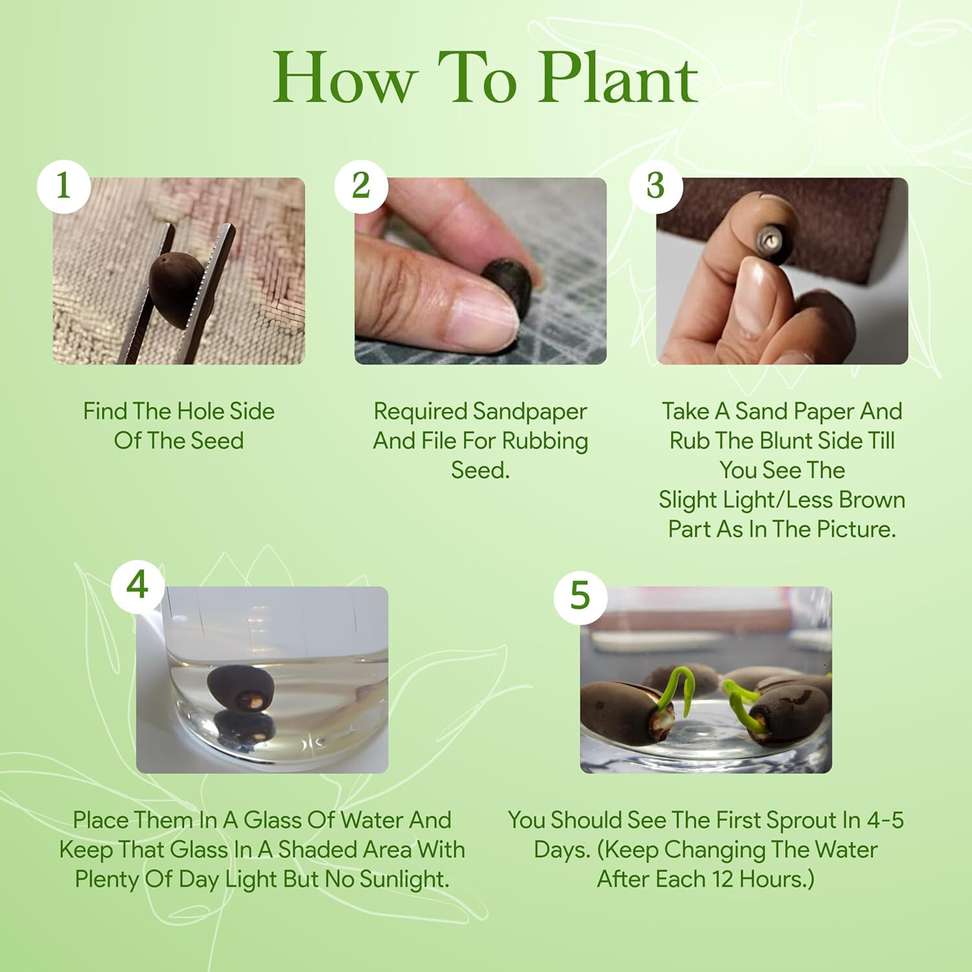 How To Plant

1

Find The Hole Side Of The Seed

2

Required Sandpaper And File For Rubbing Seed.

3

Take A Sand Paper And Rub The Blunt Side Till You See The Slight Light/Less Brown Part As In The Picture.

4

Place Them In A Glass Of Water And Keep That Glass In A Shaded Area With Plenty Of Day Light But No Sunlight.

5

You Should See The First Sprout In 4-5 Days. (Keep Changing The Water After Each 12 Hours.)