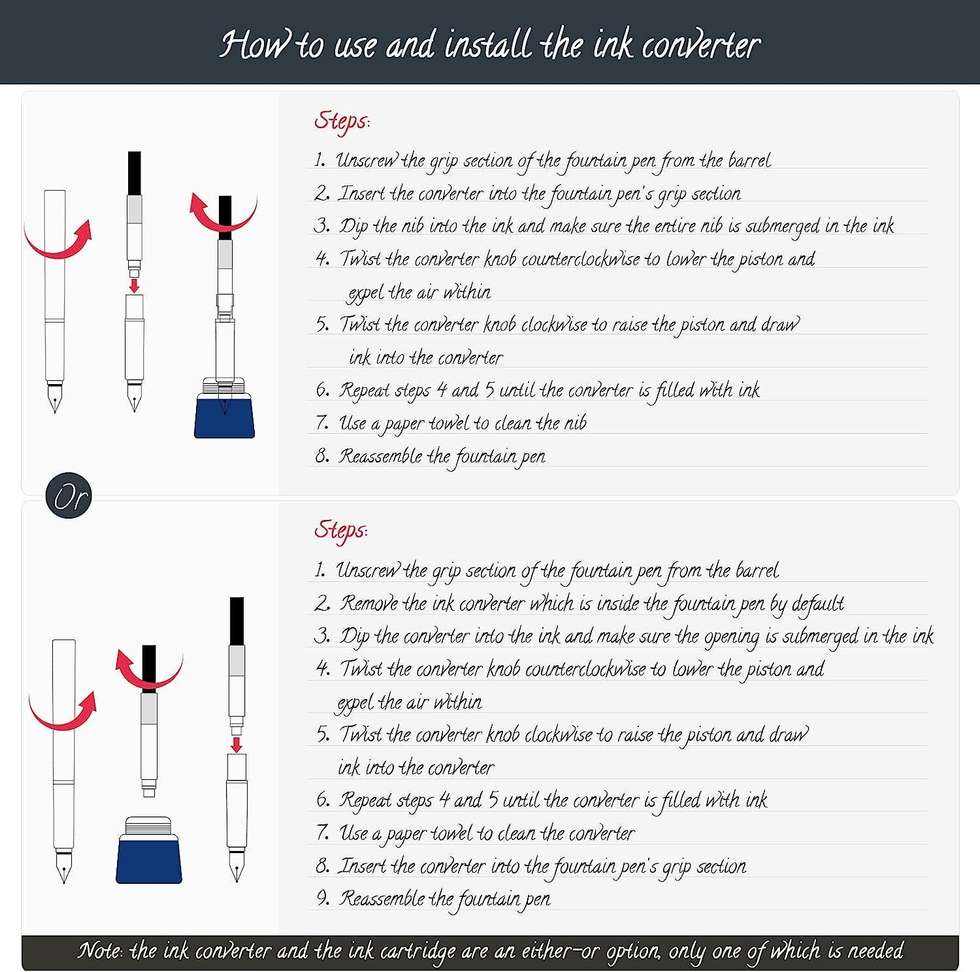 How to use and install the ink converter

Steps:

1. Unscrew the grip section of the fountain pen from the barrel
2. Insert the converter into the fountain pen's grip section
3. Dip the nib into the ink and make sure the entire nib is submerged in the ink
4. Twist the converter knob counterclockwise to lower the piston and expel the air within
5. Twist the converter knob clockwise to raise the piston and draw ink into the converter
6. Repeat steps 4 and 5 until the converter is filled with ink
7. Use a paper towel to clean the nib
8. Reassemble the fountain pen

Or

Steps:

1. Unscrew the grip section of the fountain pen from the barrel
2. Remove the ink converter which is inside the fountain pen by default
3. Dip the converter into the ink and make sure the opening is submerged in the ink
4. Twist the converter knob counterclockwise to lower the piston and expel the air within
5. Twist the converter knob clockwise to raise the piston and draw ink into the converter
6. Repeat steps 4 and 5 until the converter is filled with ink
7. Use a paper towel to clean the converter
8. Insert the converter into the fountain pen's grip section
9. Reassemble the fountain pen

Note: the ink converter and the ink cartridge are an either-or option, only one of which is needed