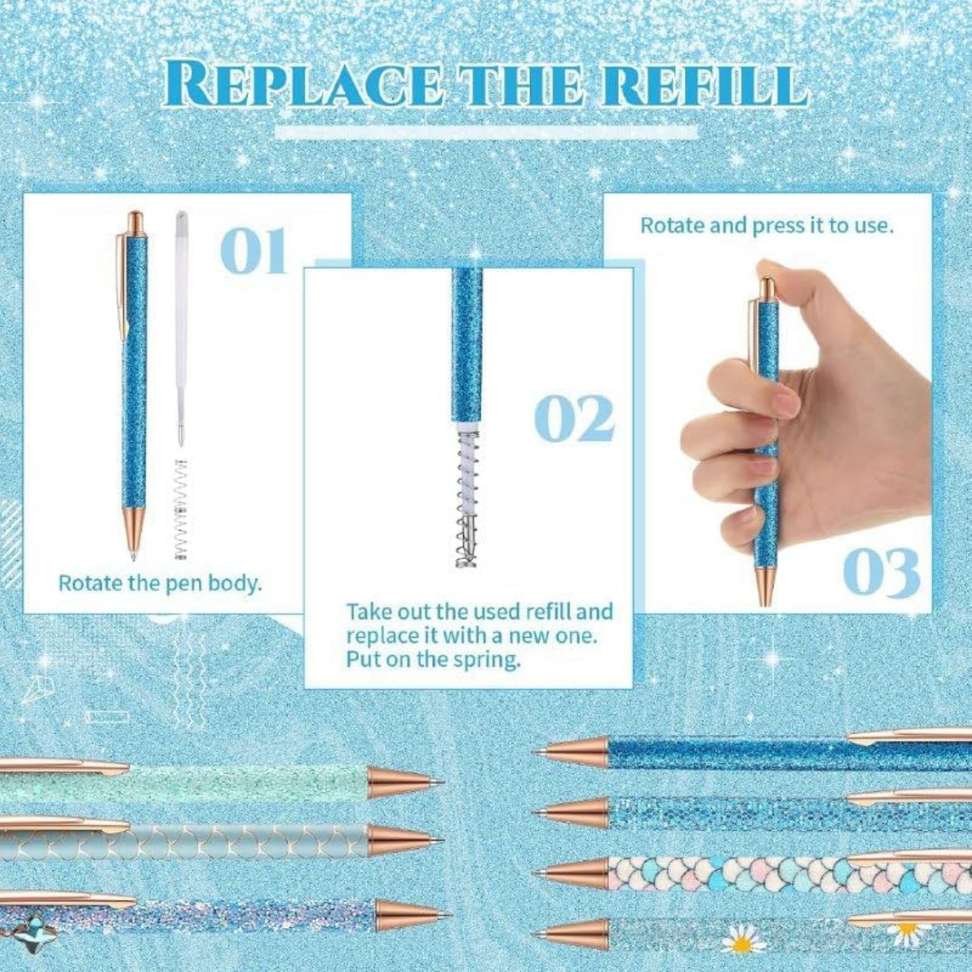 REPLACE THE REFILL

01

Rotate the pen body.

02

Take out the used refill and replace it with a new one. Put on the spring.

Rotate and press it to use.

03