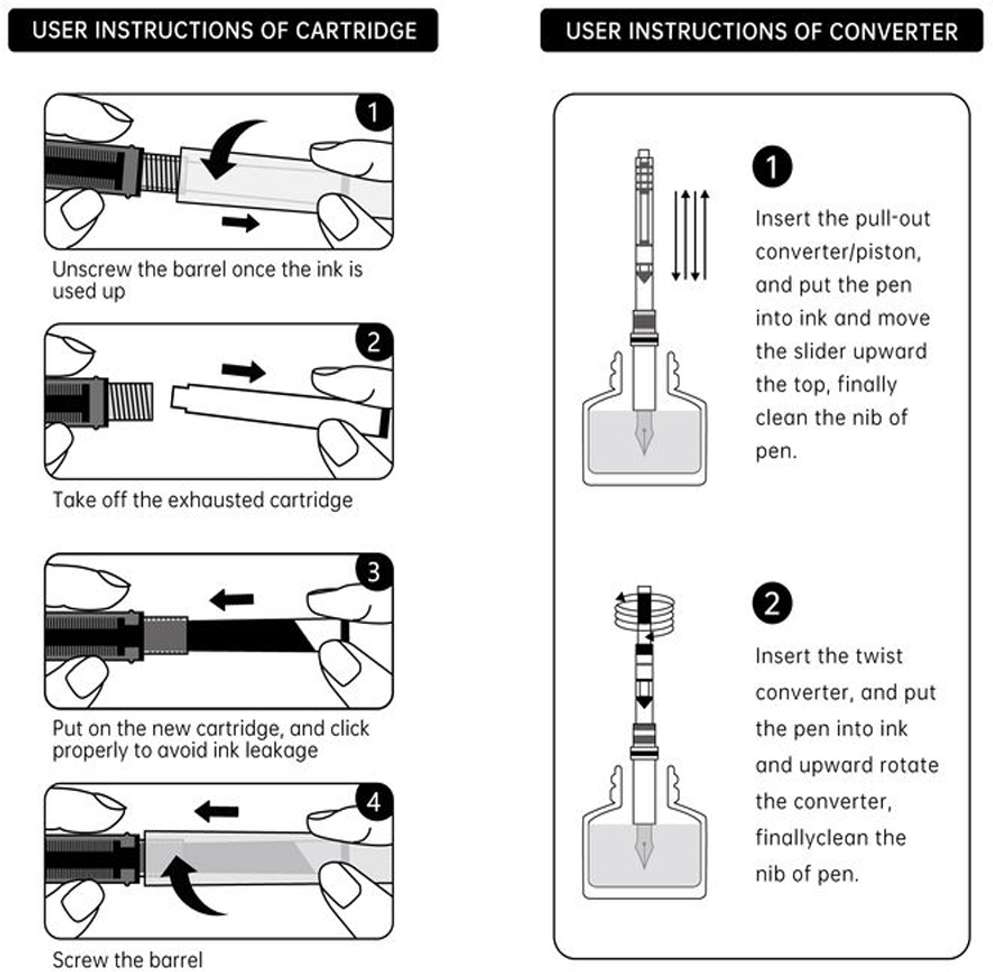 USER INSTRUCTIONS OF CARTRIDGE

1

Unscrew the barrel once the ink is used up

2

Take off the exhausted cartridge

3

Put on the new cartridge, and click properly to avoid ink leakage

4

Screw the barrel

USER INSTRUCTIONS OF CONVERTER

1

Insert the pull-out converter/piston, and put the pen into ink and move the slider upward the top, finally clean the nib of pen.

2

Insert the twist converter, and put the pen into ink and upward rotate the converter, finallyclean the nib of pen.