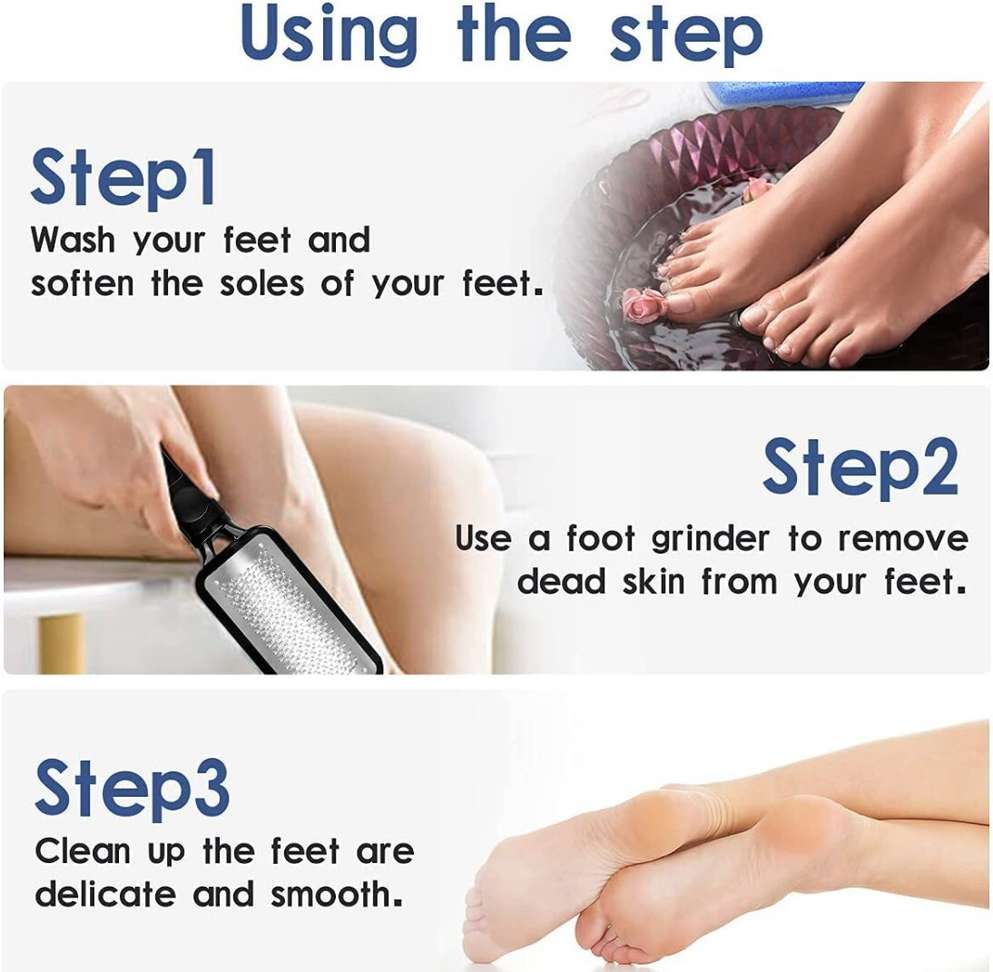 Using the step

Step1
Wash your feet and soften the soles of your feet.

Step2
Use a foot grinder to remove dead skin from your feet.

Step3
Clean up the feet are delicate and smooth.