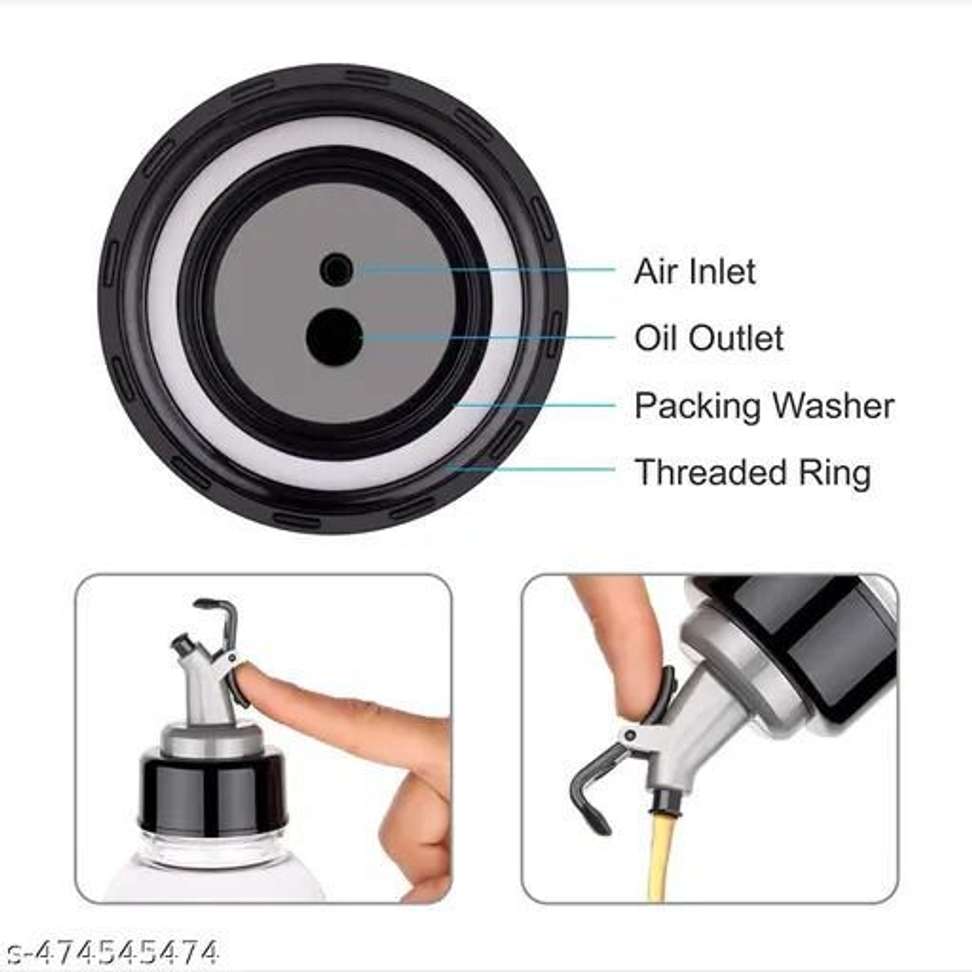 Air Inlet
Oil Outlet
Packing Washer
Threaded Ring

s-474545474