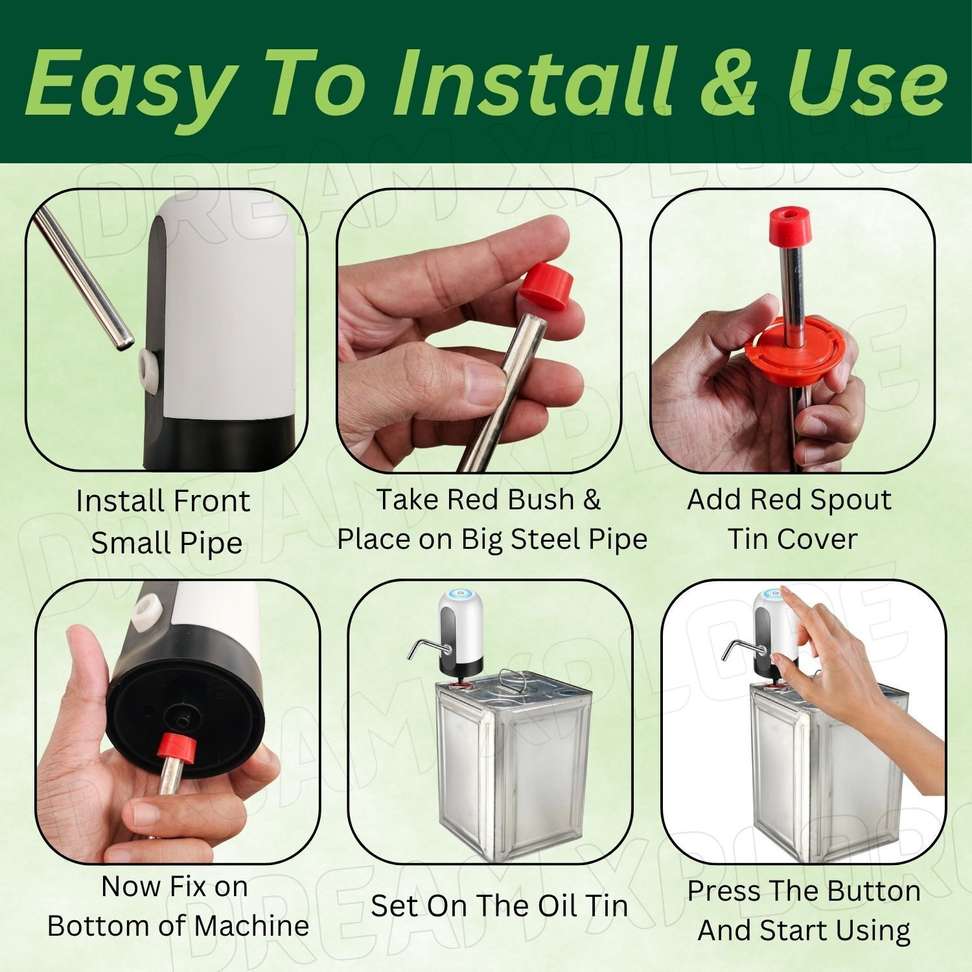 Easy To Install & Use

DREAM XPLORE

Install Front Small Pipe

Take Red Bush & Place on Big Steel Pipe

Add Red Spout Tin Cover

Now Fix on Bottom of Machine

Set On The Oil Tin

Press The Button And Start Using