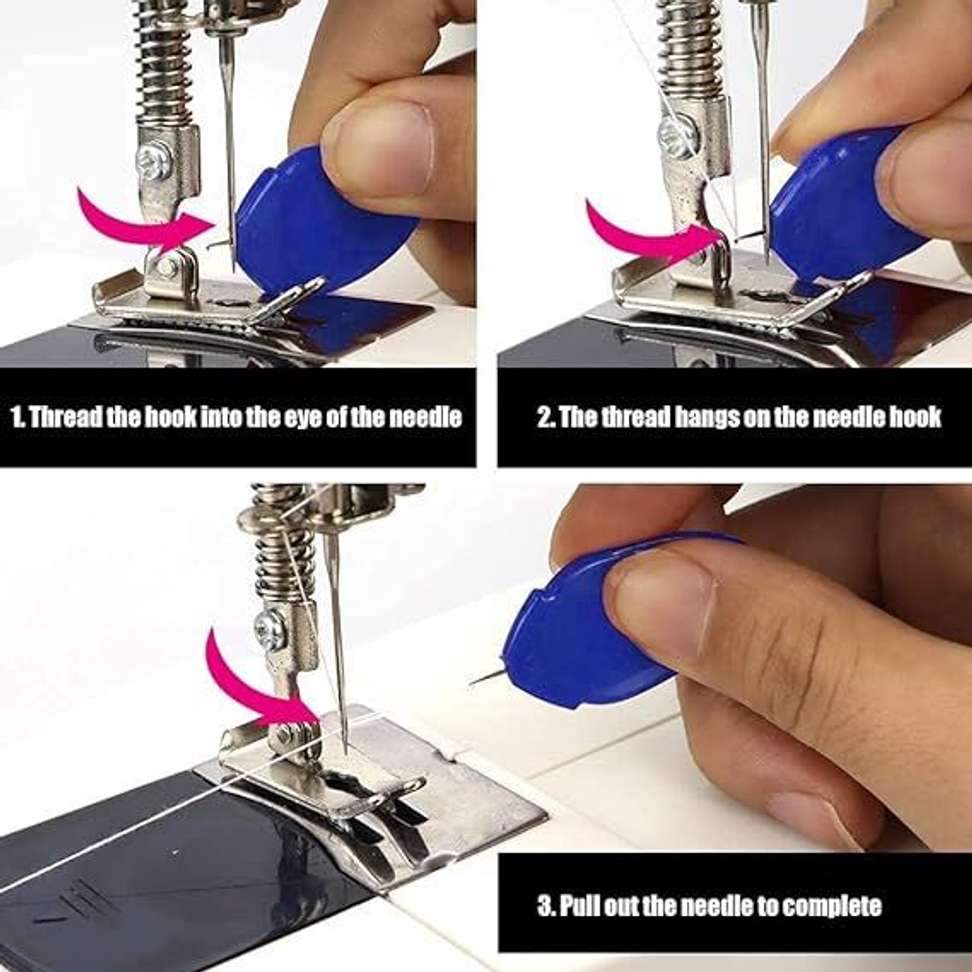 1. Thread the hook into the eye of the needle

2. The thread hangs on the needle hook

3. Pull out the needle to complete