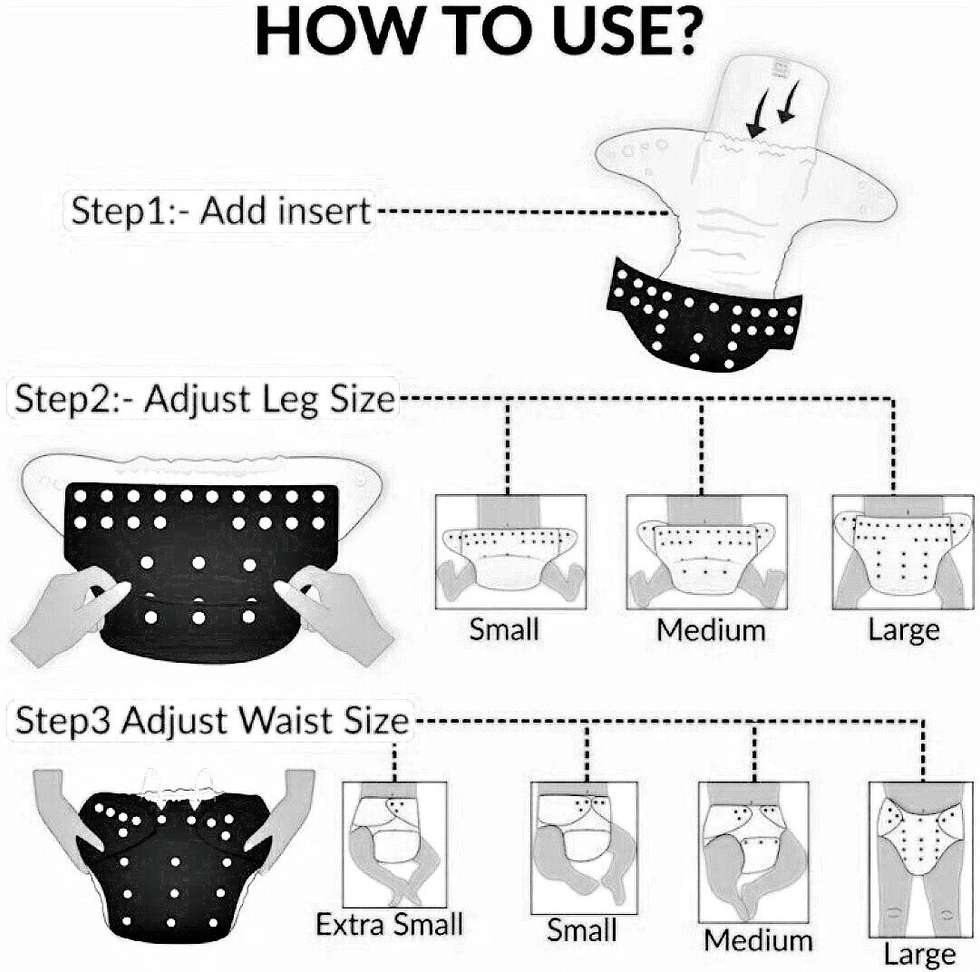 HOW TO USE?

Step1:- Add insert

Step2:- Adjust Leg Size

Small

Medium

Large

Step3 Adjust Waist Size

Extra Small

Small

Medium

Large