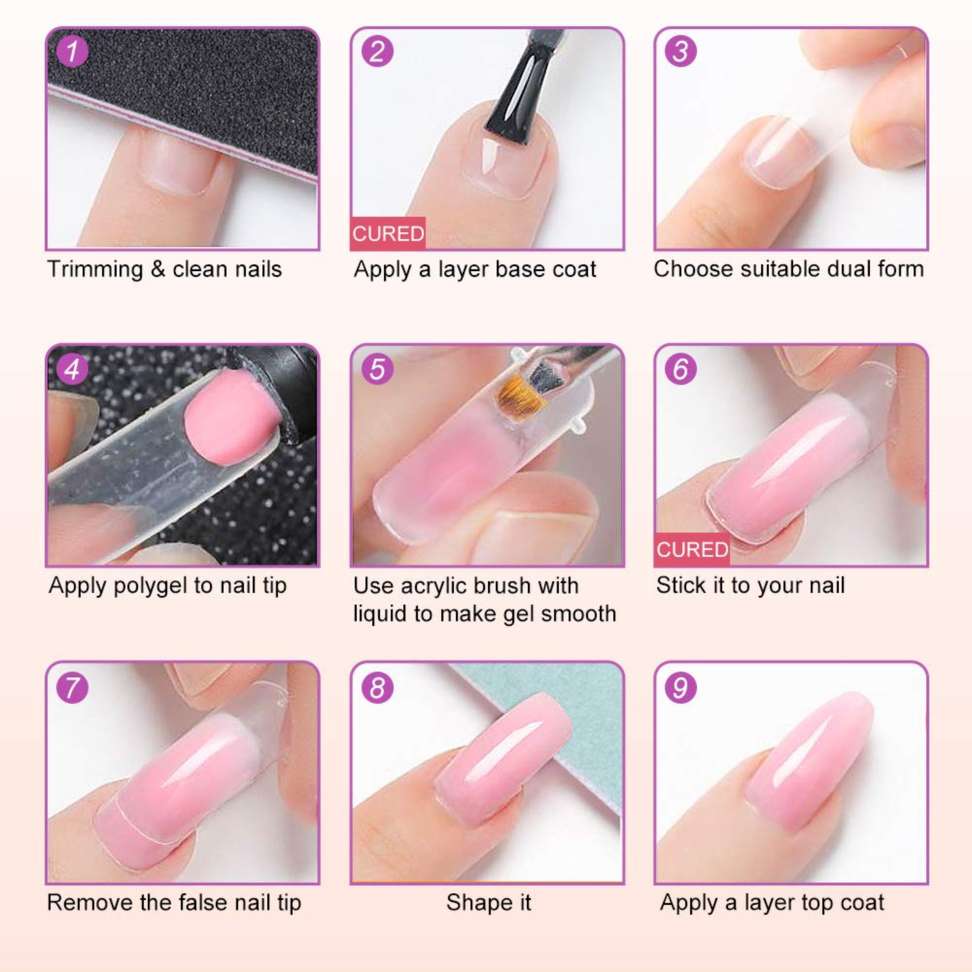 1
Trimming & clean nails

2
CURED
Apply a layer base coat

3
Choose suitable dual form

4
Apply polygel to nail tip

5
Use acrylic brush with liquid to make gel smooth

6
CURED
Stick it to your nail

7
Remove the false nail tip

8
Shape it

9
Apply a layer top coat