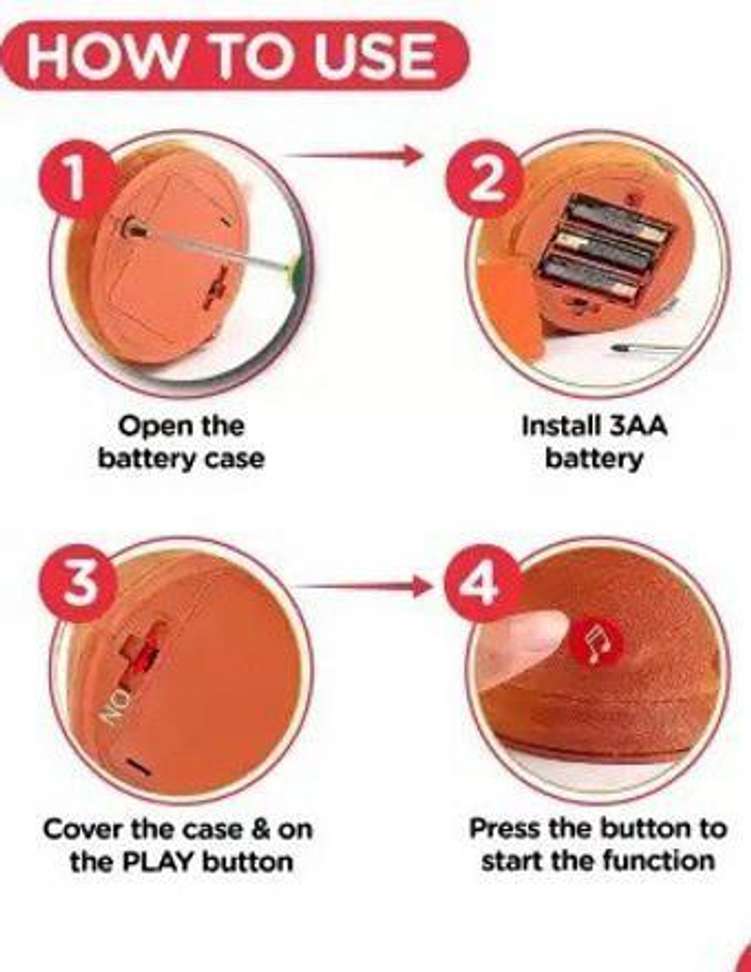 HOW TO USE

1

Open the battery case

2

Install 3AA battery

3

ON

Cover the case & on the PLAY button

4

Press the button to start the function