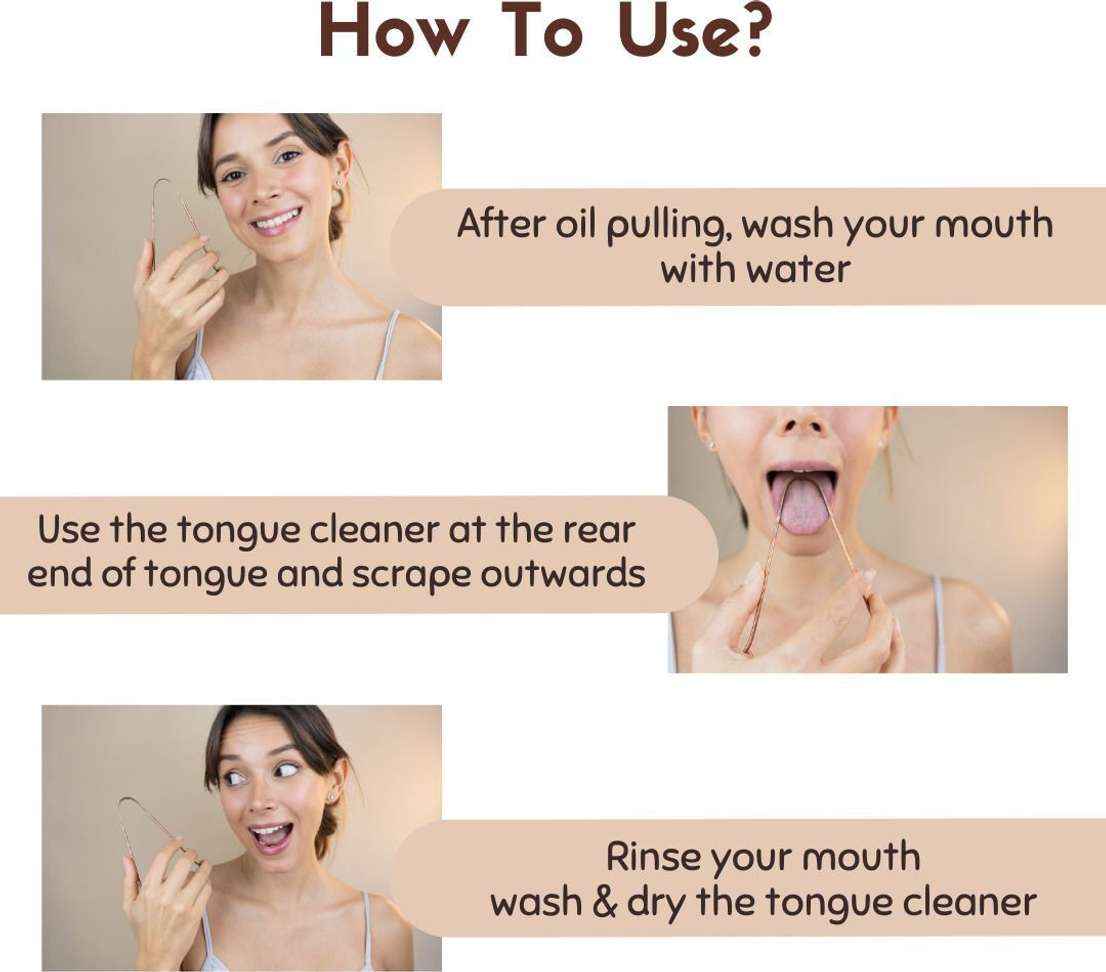 How To Use?

After oil pulling, wash your mouth with water

Use the tongue cleaner at the rear end of tongue and scrape outwards

Rinse your mouth wash & dry the tongue cleaner