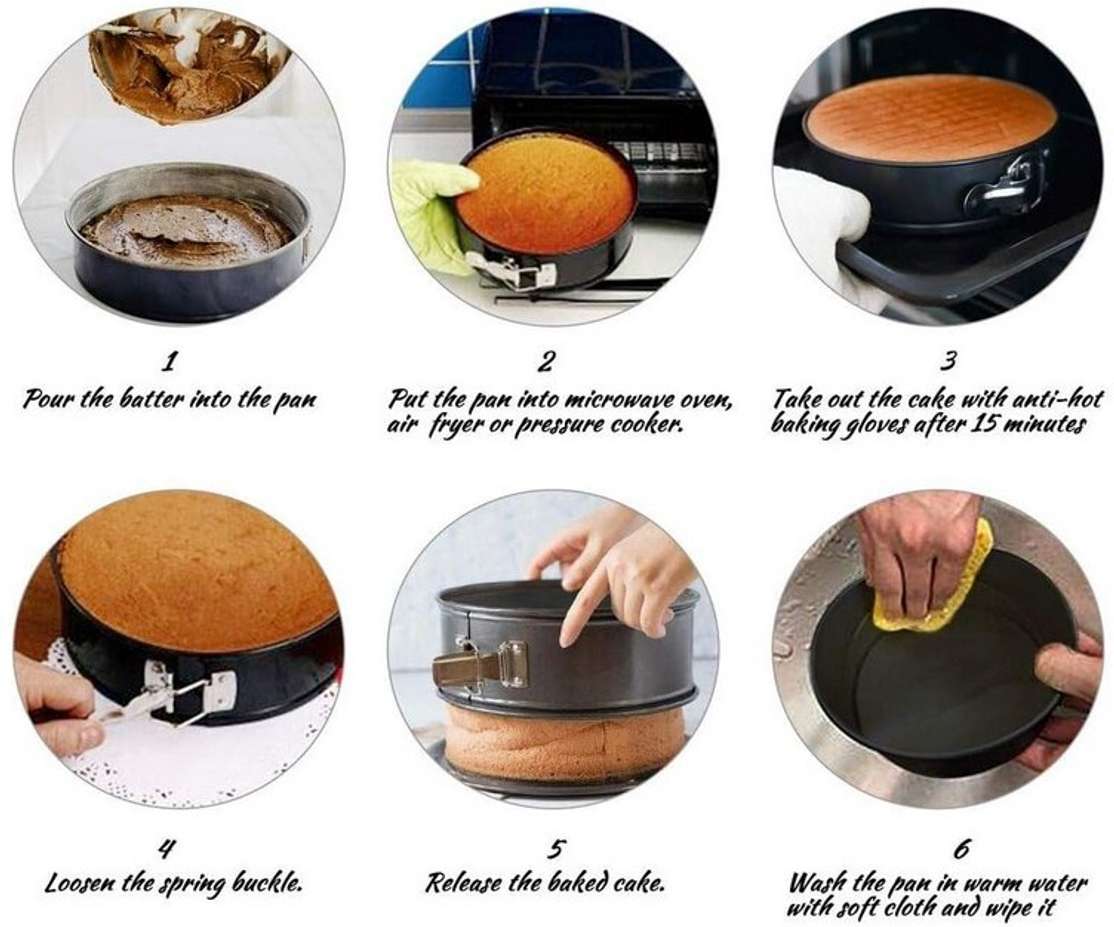 1
Pour the batter into the pan

2
Put the pan into microwave oven, air fryer or pressure cooker.

3
Take out the cake with anti-hot baking gloves after 15 minutes

4
Loosen the spring buckle.

5
Release the baked cake.

6
Wash the pan in warm water with soft cloth and wipe it