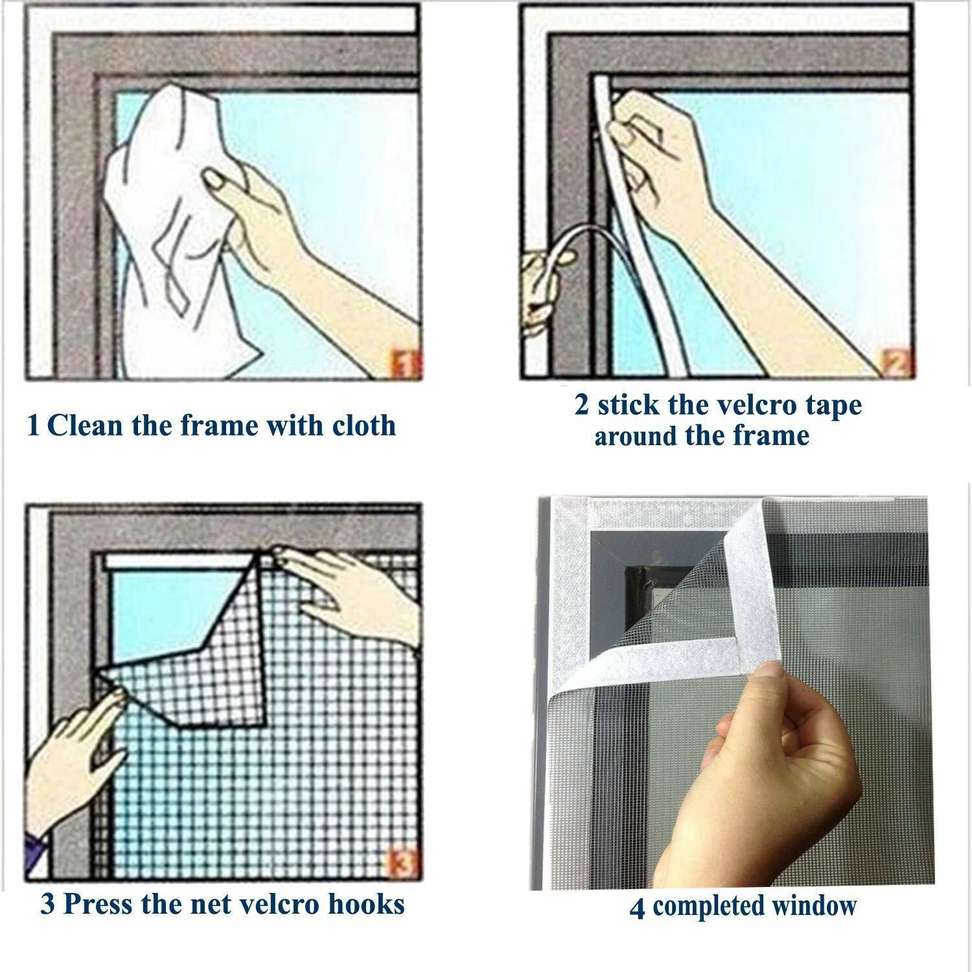 1

1 Clean the frame with cloth

2

2 stick the velcro tape around the frame

3

3 Press the net velcro hooks

4 completed window