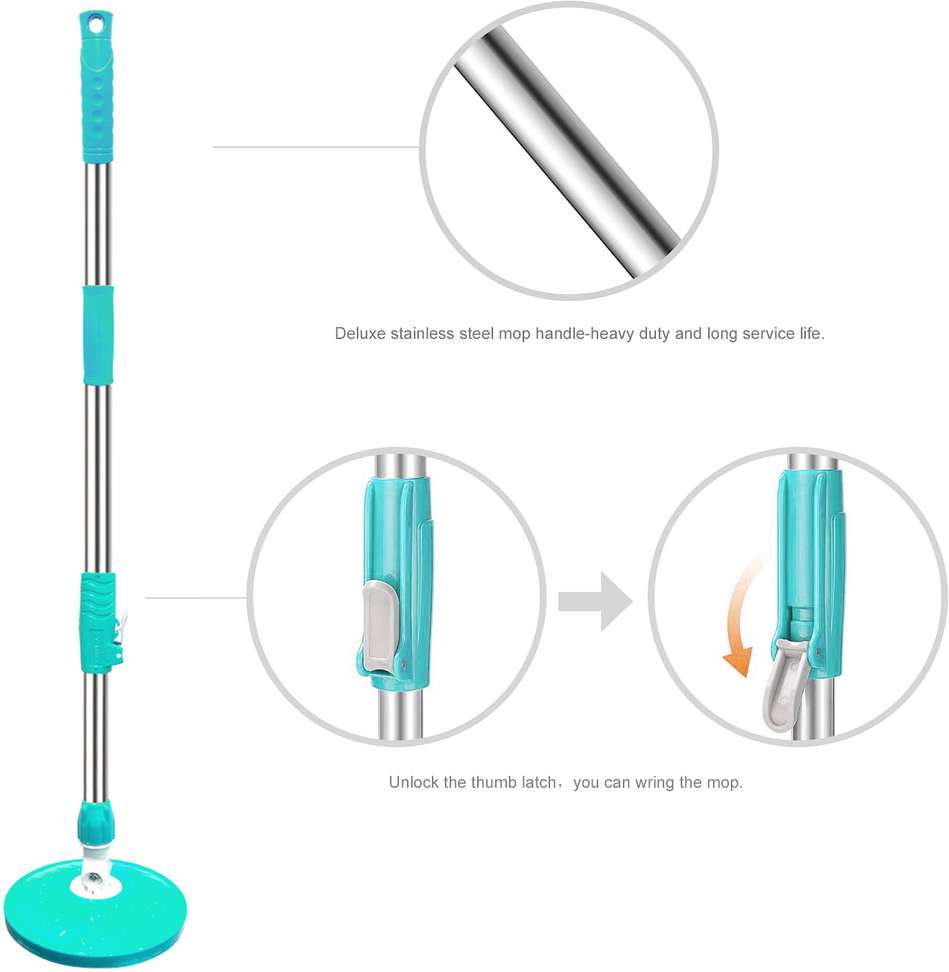 Deluxe stainless steel mop handle-heavy duty and long service life.

Unlock the thumb latch，you can wring the mop.