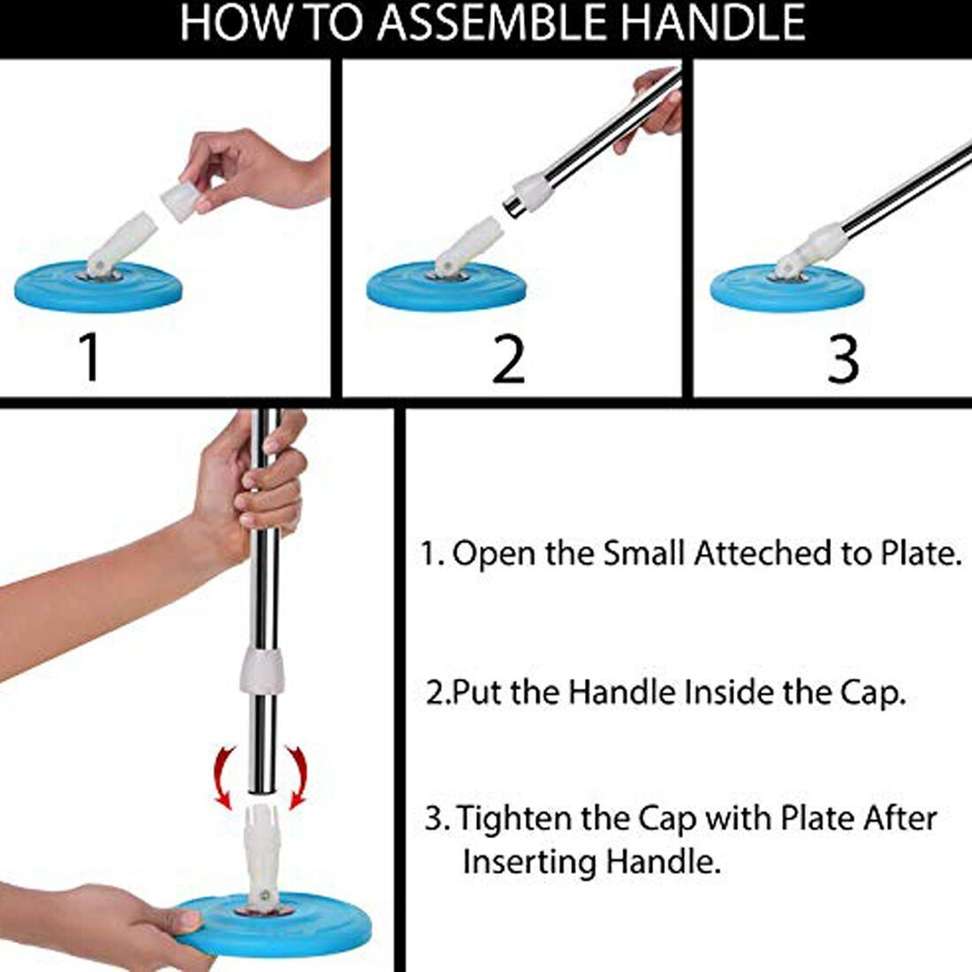 HOW TO ASSEMBLE HANDLE

1

2

3

1. Open the Small Atteched to Plate.

2.Put the Handle Inside the Cap.

3. Tighten the Cap with Plate After Inserting Handle.