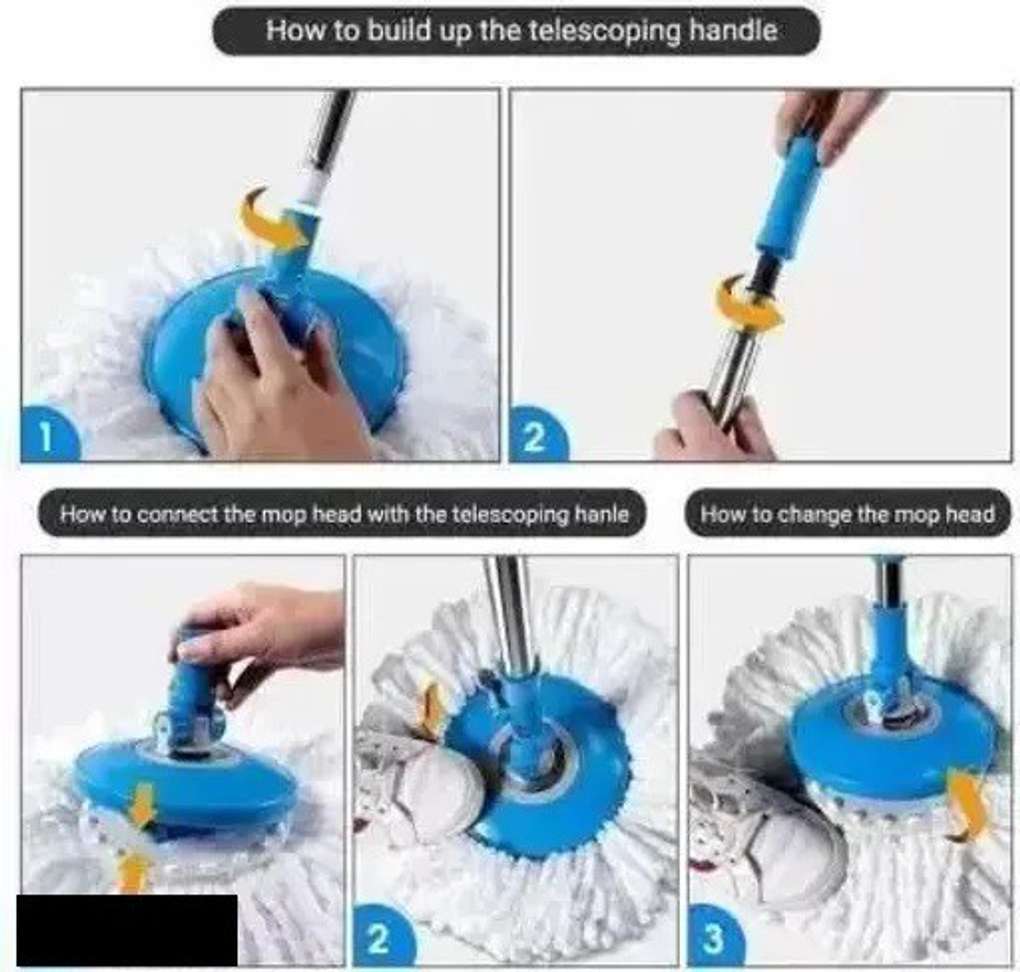 How to build up the telescoping handle

1

2

How to connect the mop head with the telescoping hanle

How to change the mop head

2

3