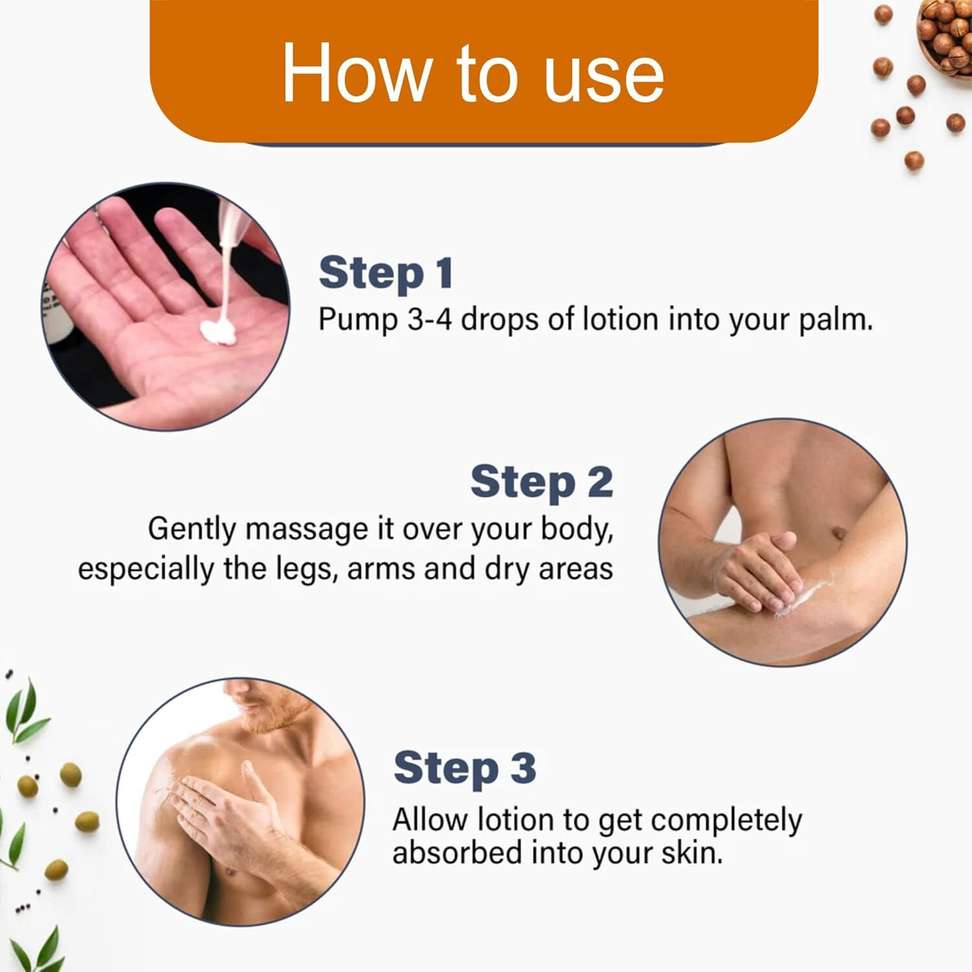 How to use

Step 1
Pump 3-4 drops of lotion into your palm.

Step 2
Gently massage it over your body, especially the legs, arms and dry areas

Step 3
Allow lotion to get completely absorbed into your skin.