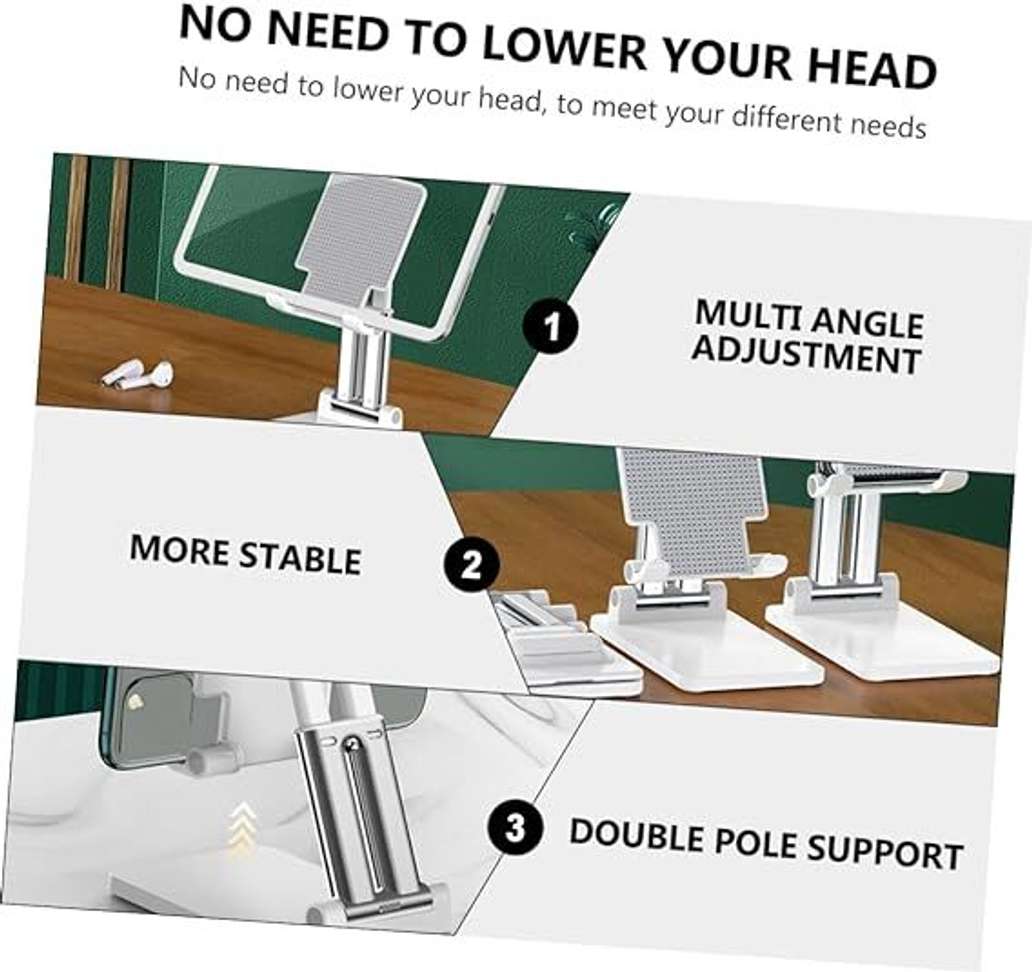 NO NEED TO LOWER YOUR HEAD

No need to lower your head, to meet your different needs

1

MULTI ANGLE ADJUSTMENT

MORE STABLE

2

3

DOUBLE POLE SUPPORT