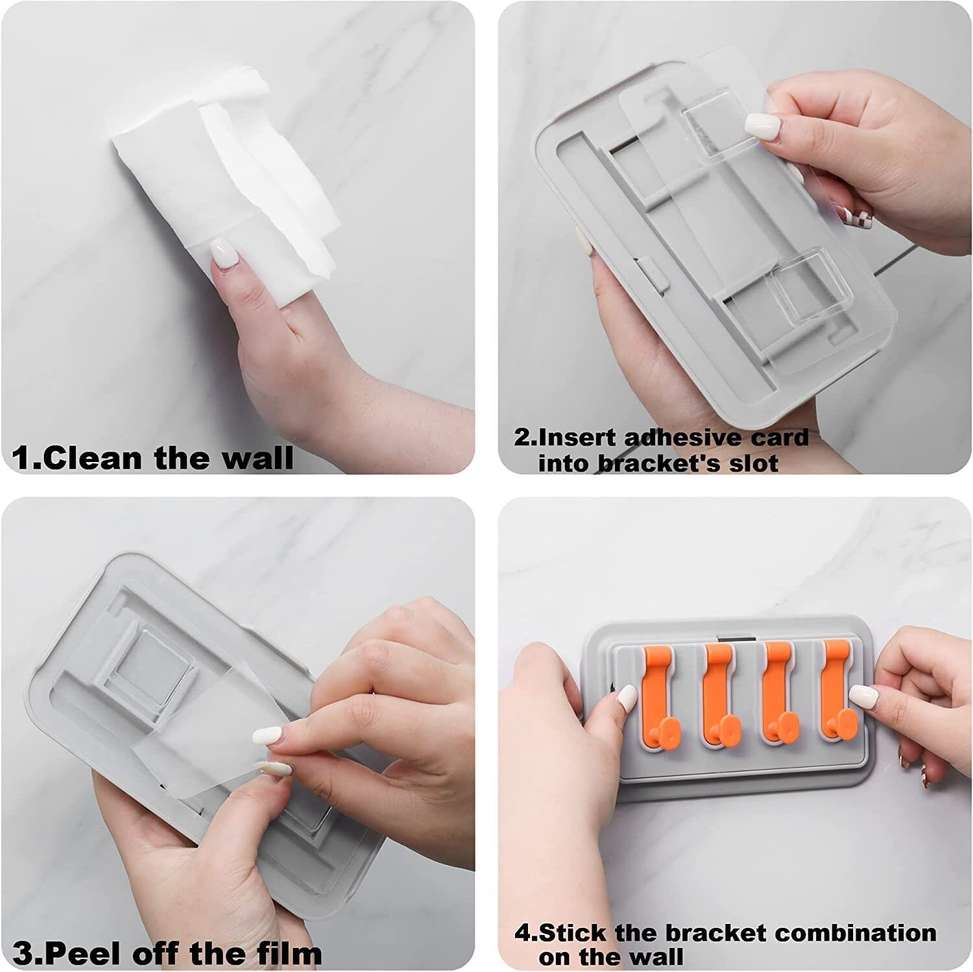 1.Clean the wall

2.Insert adhesive card into bracket's slot

3.Peel off the film

4.Stick the bracket combination on the wall